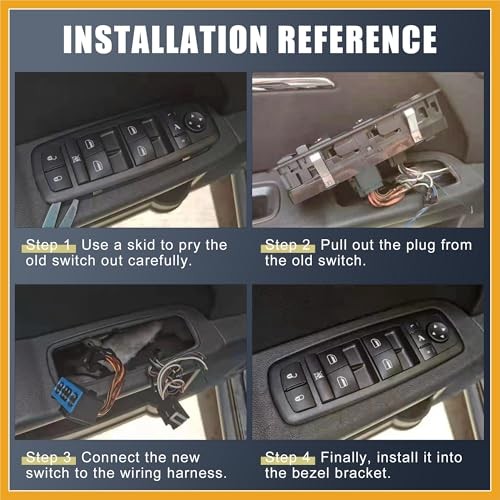 INSTALLATION REFERENCE

Step 1 Use a skid to pry the old switch out carefully.

Step 2 Pull out the plug from the old switch.

Step 3 Connect the new switch to the wiring harness.

Step 4 Finally, install it into the bezel bracket.