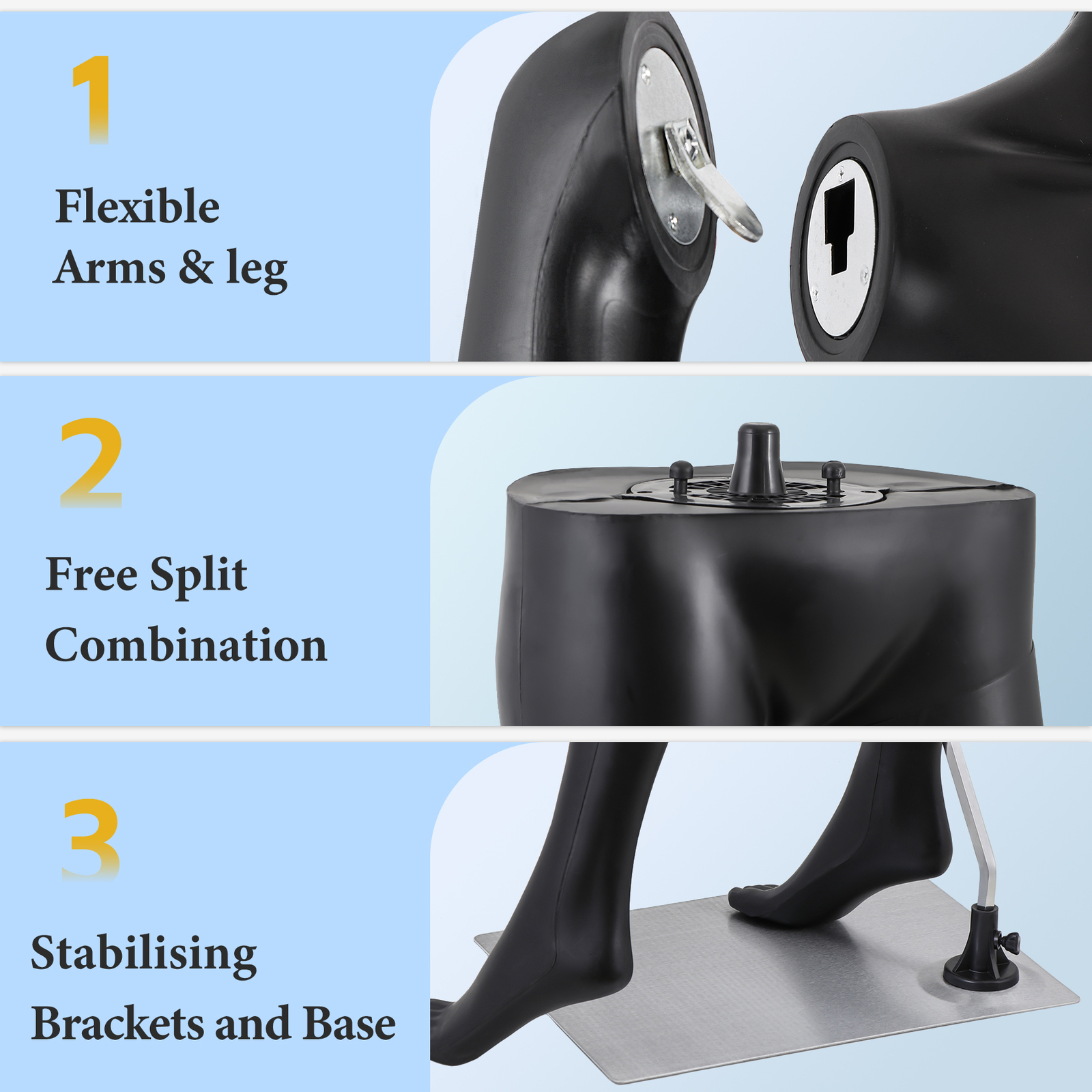 1

Flexible Arms & leg

2

Free Split Combination

3

Stabilising Brackets and Base