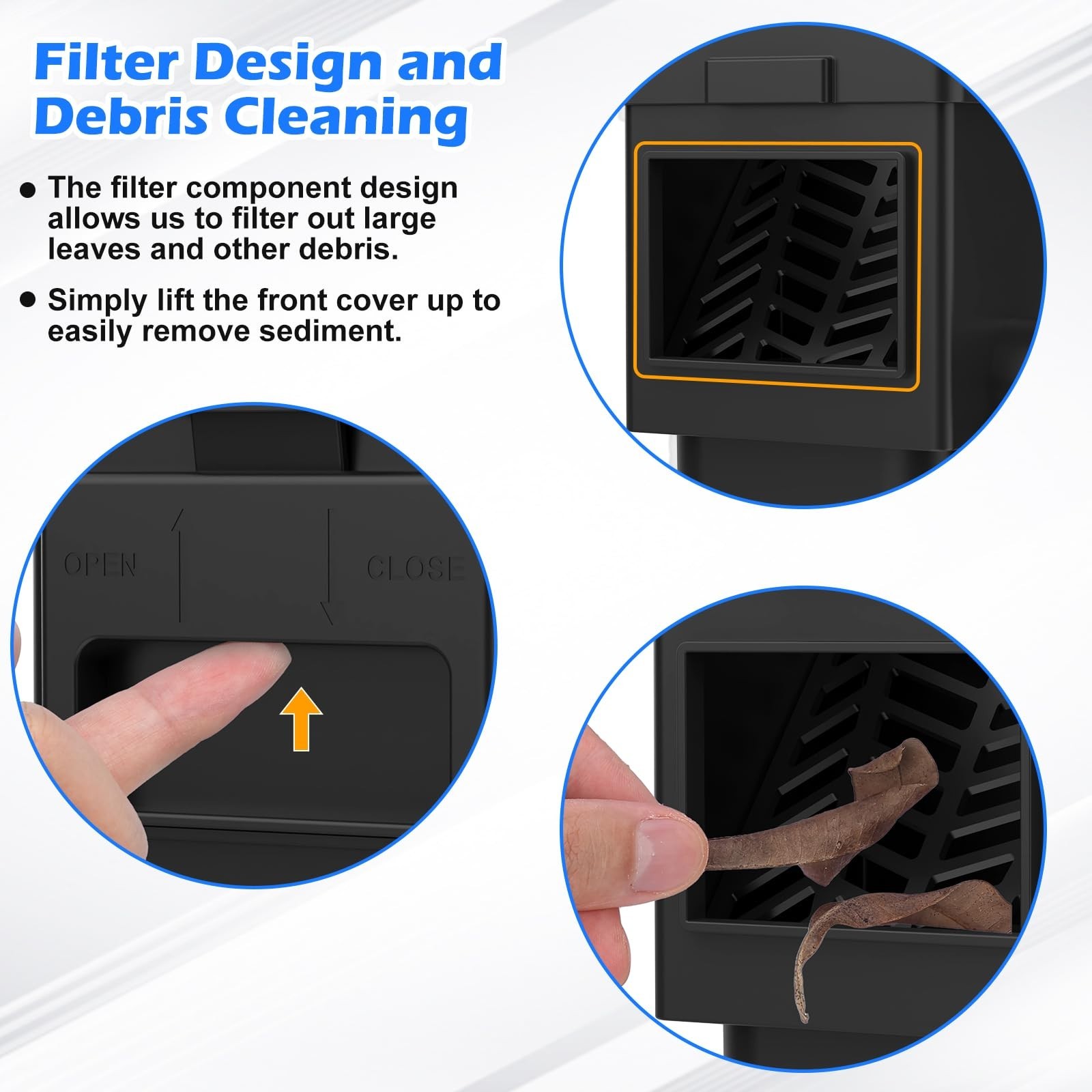 Filter Design and Debris Cleaning

● The filter component design allows us to filter out large leaves and other debris.

● Simply lift the front cover up to easily remove sediment.

OPEN

CLOSE