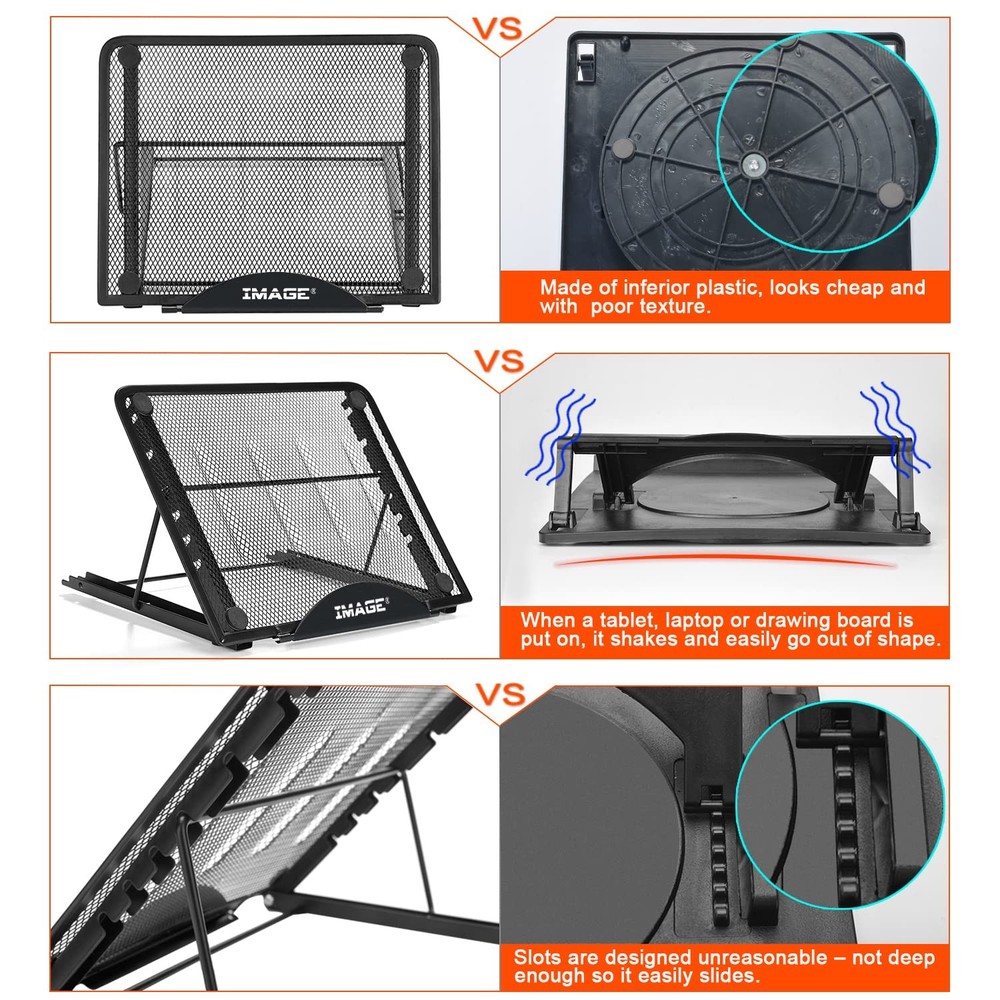 VS

IMAGE®

Made of inferior plastic, looks cheap and with poor texture.

VS

IMAGE®

When a tablet, laptop or drawing board is put on, it shakes and easily go out of shape.

VS

Slots are designed unreasonable – not deep enough so it easily slides.