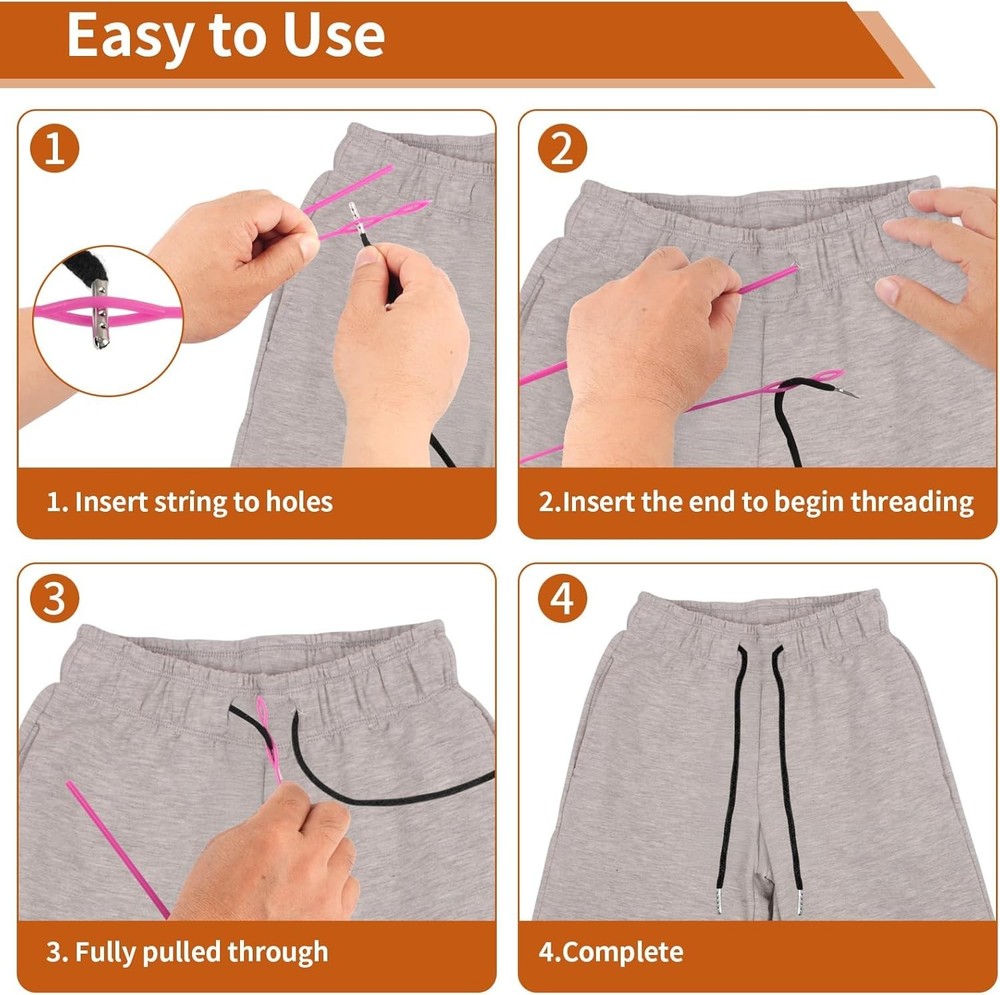 Easy to Use

1

1. Insert string to holes

2

2.Insert the end to begin threading

3

3. Fully pulled through

4

4.Complete