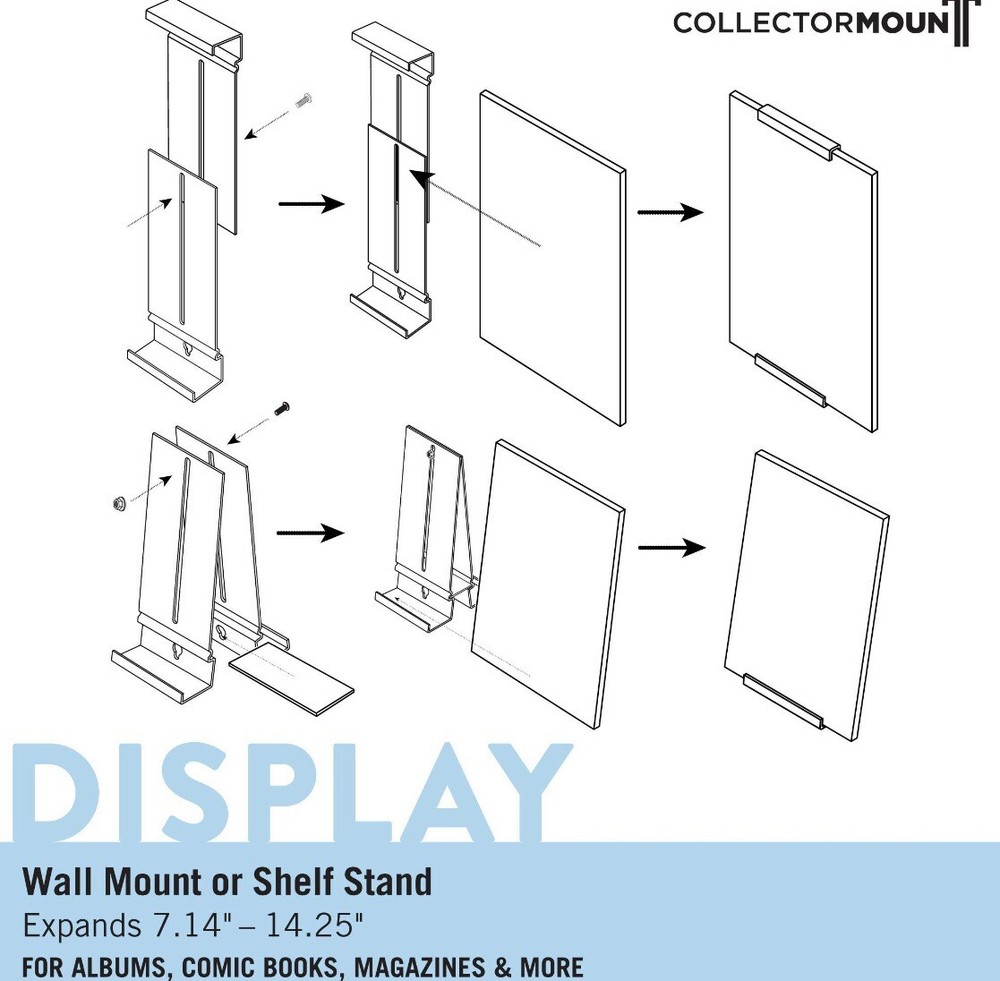 COLLECTORMOUNT

DISPLAY

Wall Mount or Shelf Stand
Expands 7.14" – 14.25"
FOR ALBUMS, COMIC BOOKS, MAGAZINES & MORE