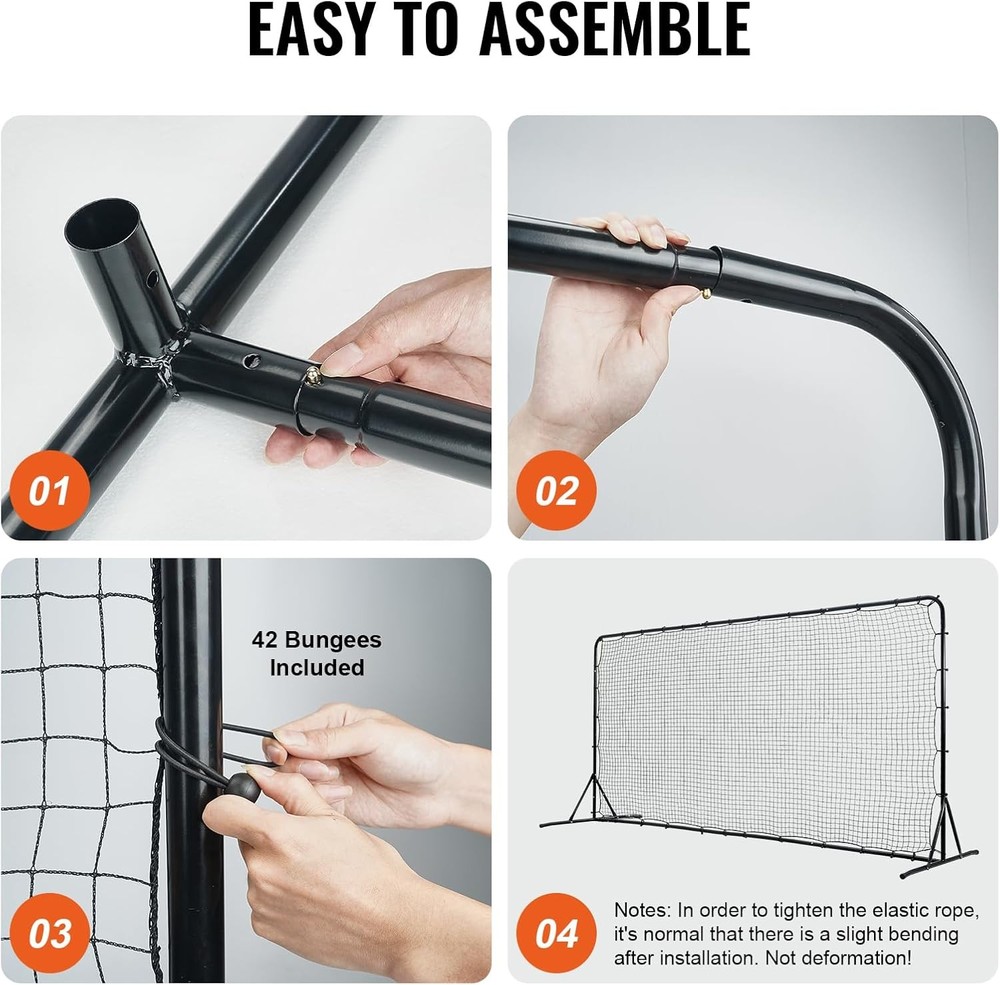 EASY TO ASSEMBLE

01

02

42 Bungees Included

03

04

Notes: In order to tighten the elastic rope, it's normal that there is a slight bending after installation. Not deformation!