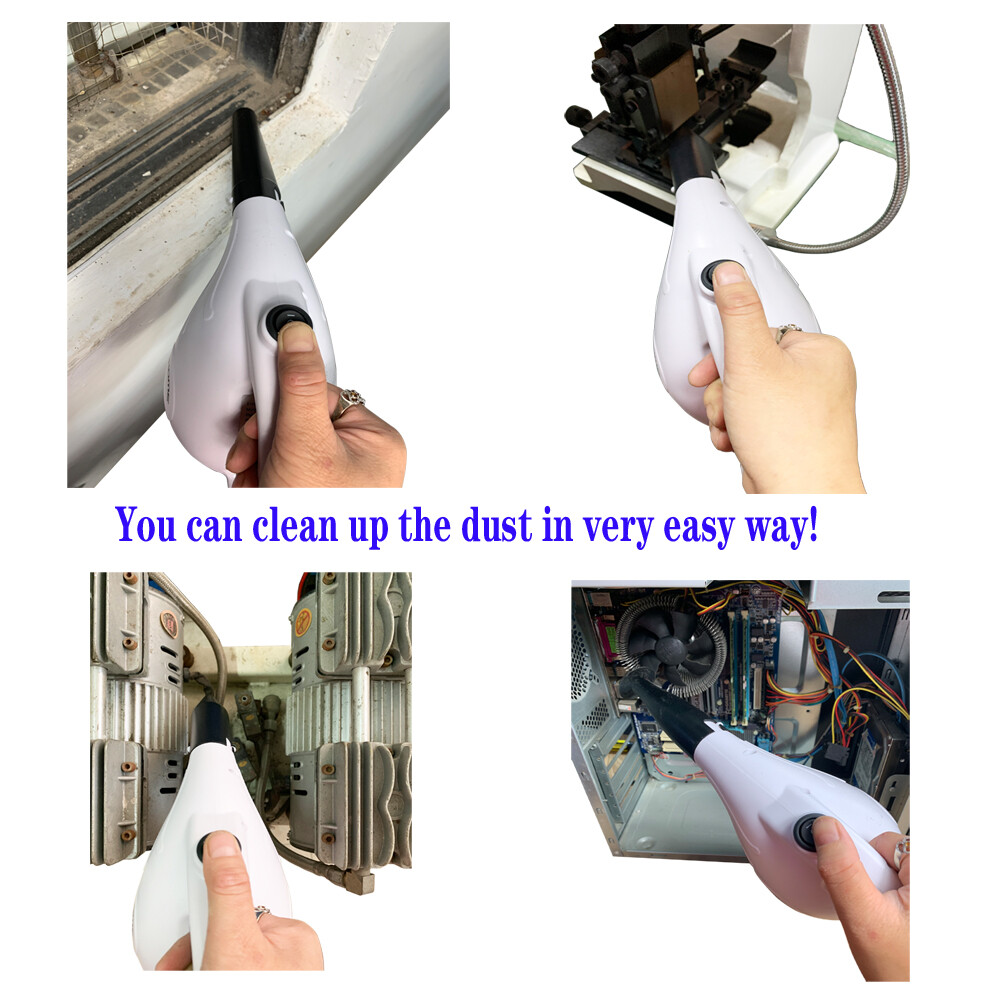 You can clean up the dust in very easy way!