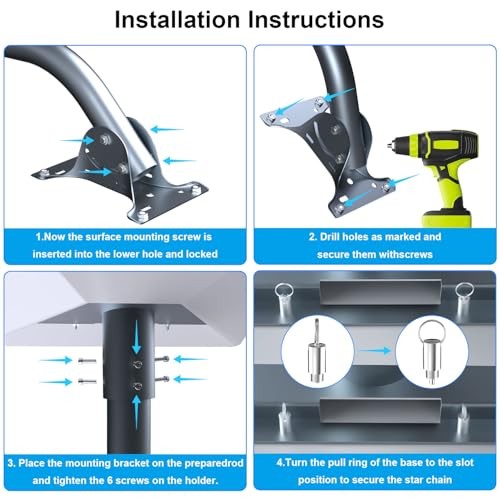 Installation Instructions

1.Now the surface mounting screw is inserted into the lower hole and locked

2. Drill holes as marked and secure them withscrews

3. Place the mounting bracket on the preparedrod and tighten the 6 screws on the holder.

4.Turn the pull ring of the base to the slot position to secure the star chain