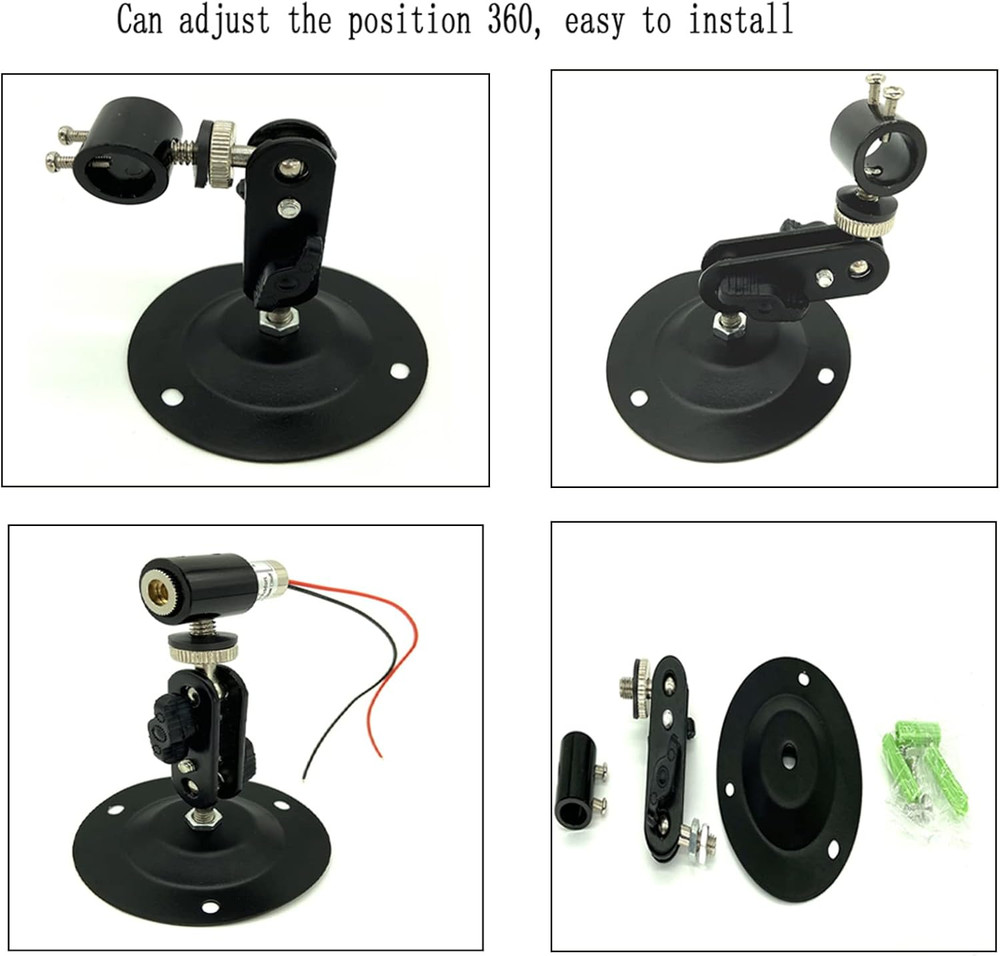 Can adjust the position 360, easy to install