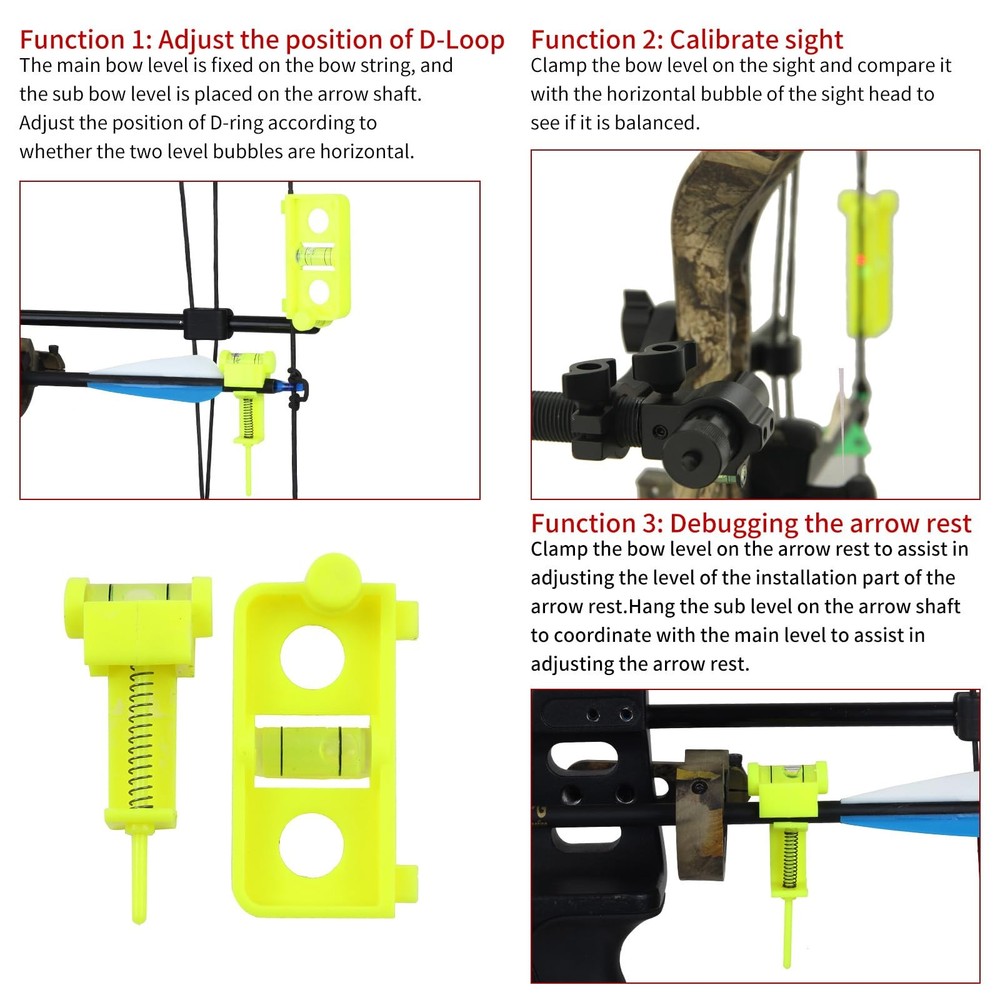 Function 1: Adjust the position of D-Loop
The main bow level is fixed on the bow string, and the sub bow level is placed on the arrow shaft. Adjust the position of D-ring according to whether the two level bubbles are horizontal.

Function 2: Calibrate sight
Clamp the bow level on the sight and compare it with the horizontal bubble of the sight head to see if it is balanced.

Function 3: Debugging the arrow rest
Clamp the bow level on the arrow rest to assist in adjusting the level of the installation part of the arrow rest.Hang the sub level on the arrow shaft to coordinate with the main level to assist in adjusting the arrow rest.