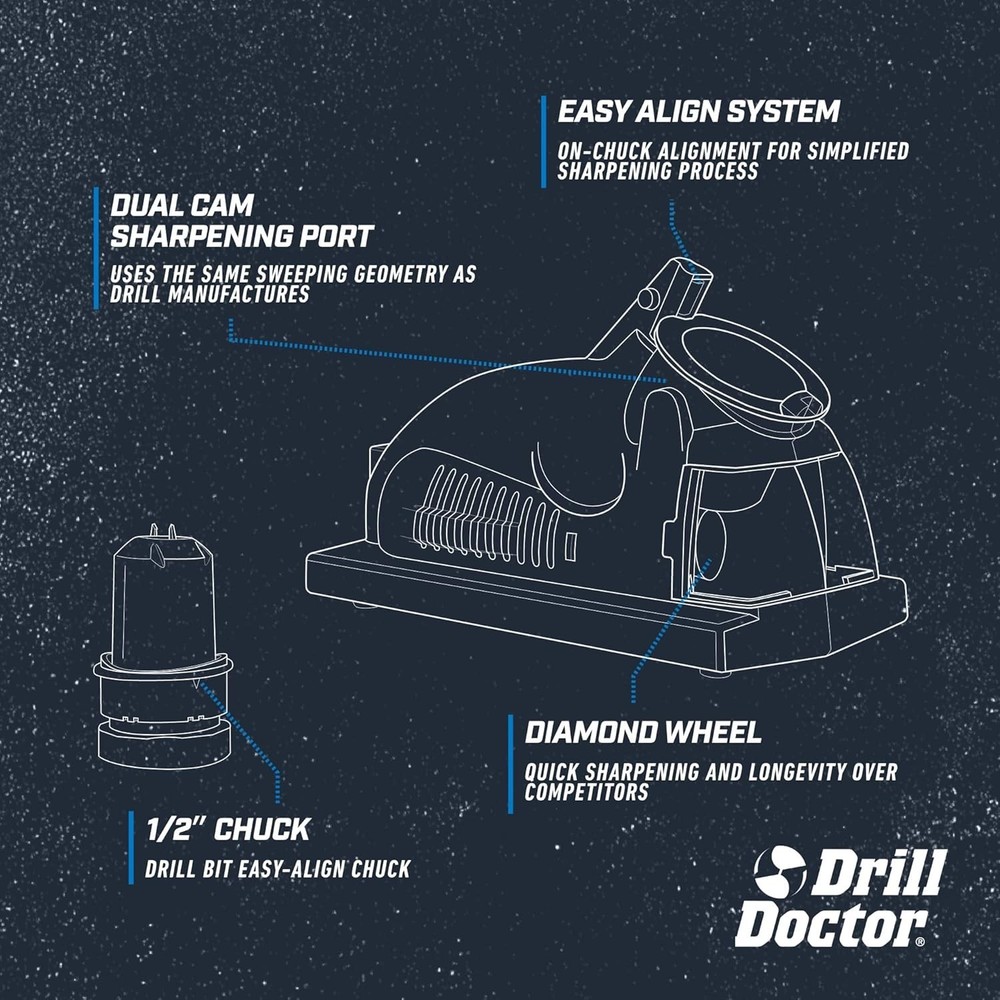 EASY ALIGN SYSTEM

ON-CHUCK ALIGNMENT FOR SIMPLIFIED SHARPENING PROCESS

DUAL CAM SHARPENING PORT

USES THE SAME SWEEPING GEOMETRY AS DRILL MANUFACTURES

DIAMOND WHEEL

QUICK SHARPENING AND LONGEVITY OVER COMPETITORS

1/2" CHUCK

DRILL BIT EASY-ALIGN CHUCK

Drill Doctor®