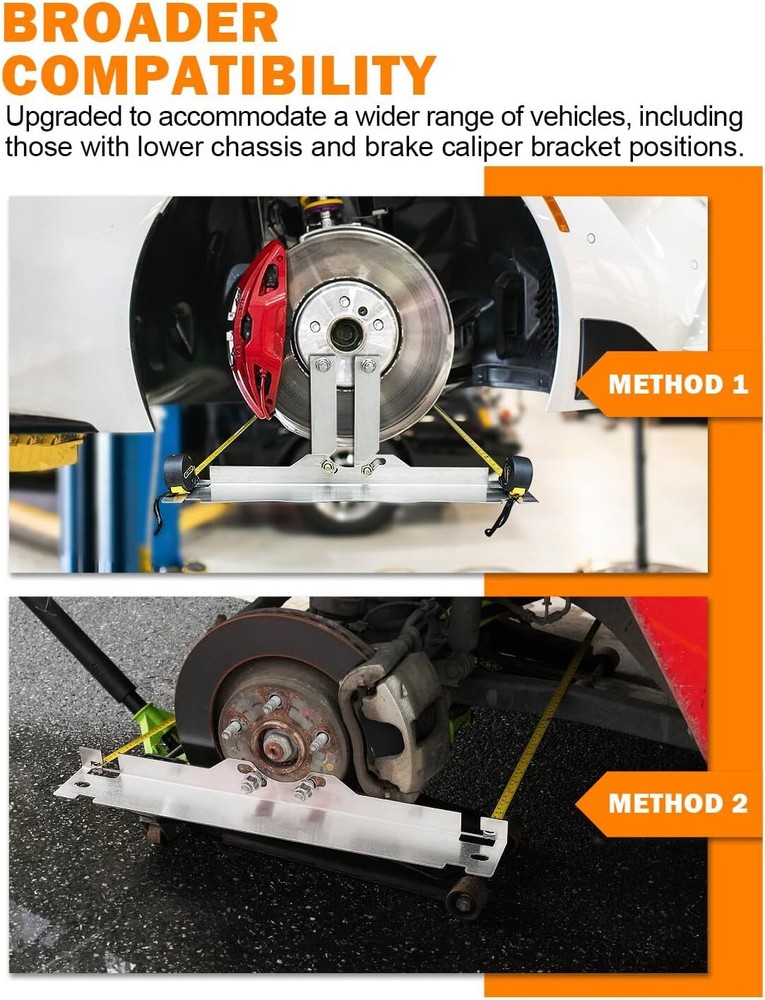 BROADER COMPATIBILITY

Upgraded to accommodate a wider range of vehicles, including those with lower chassis and brake caliper bracket positions.

METHOD 1

METHOD 2