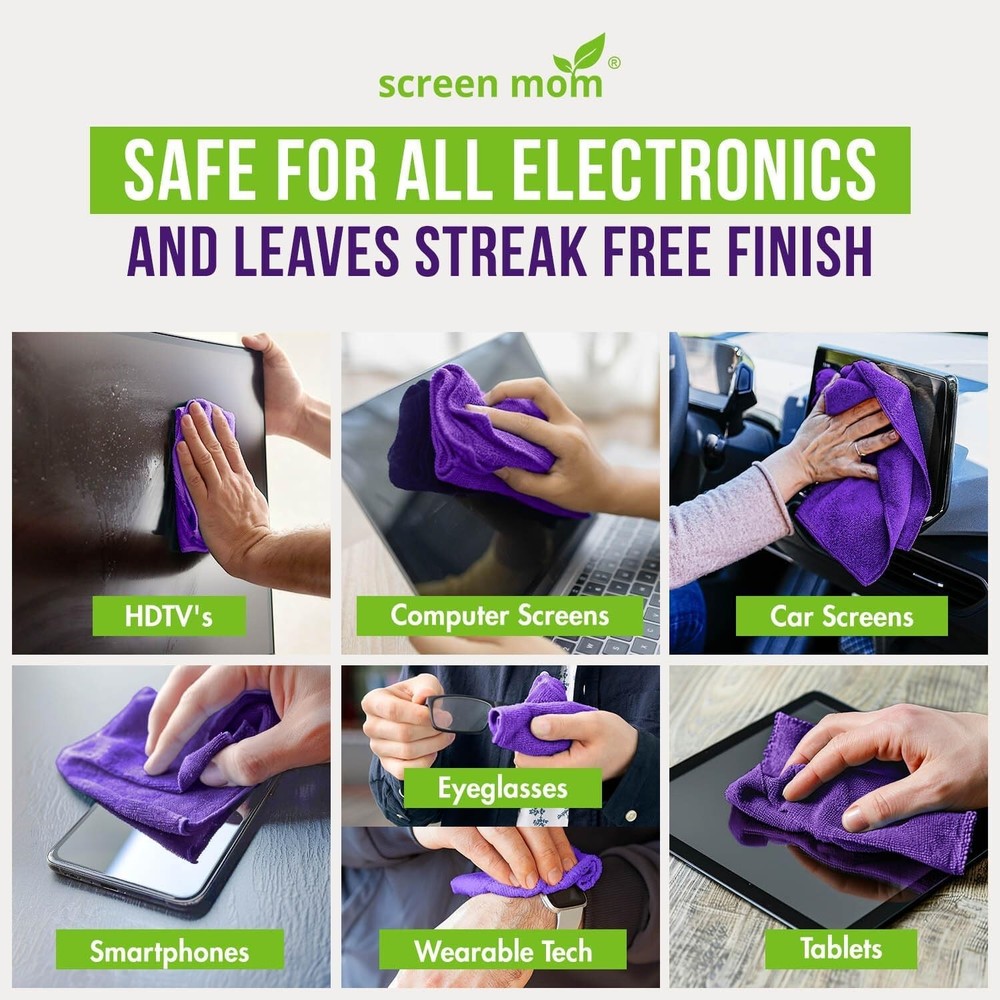 screen mom®

SAFE FOR ALL ELECTRONICS
AND LEAVES STREAK FREE FINISH

HDTV's

Computer Screens

Car Screens

Smartphones

Eyeglasses

Wearable Tech

Tablets