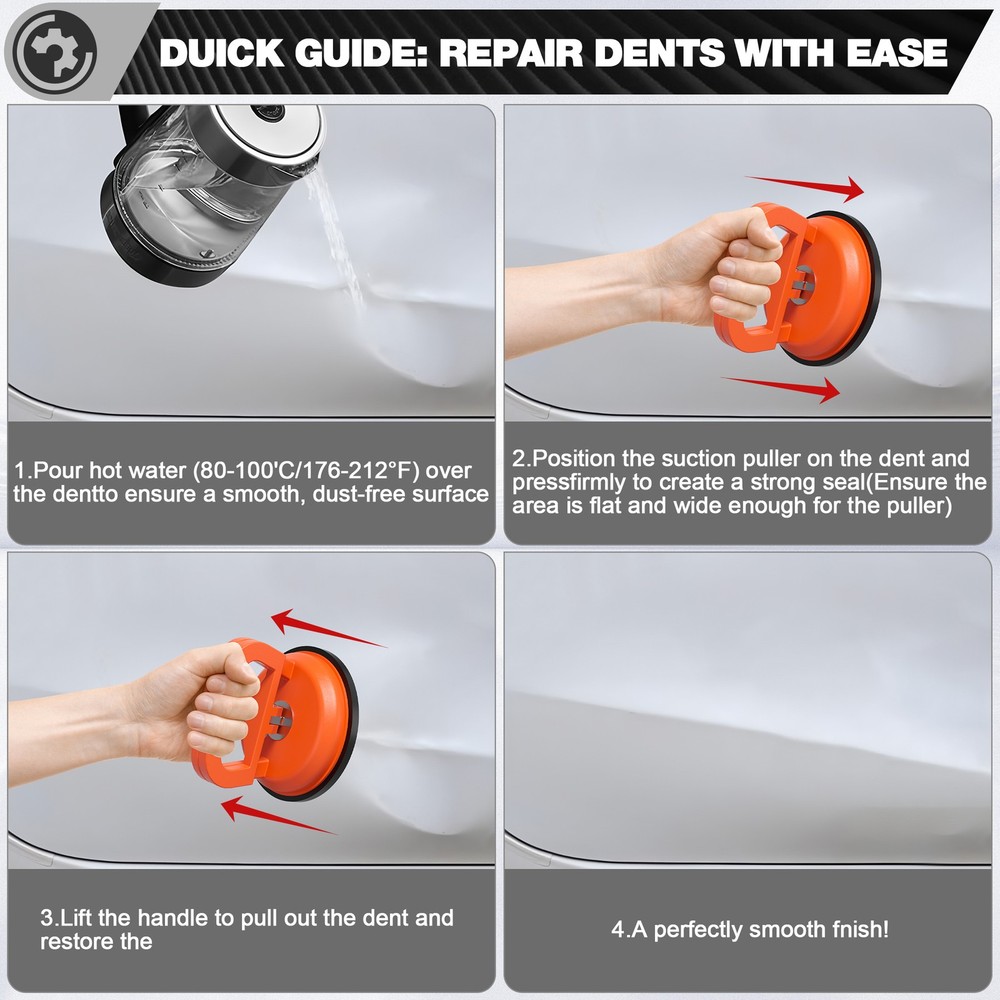 DUICK GUIDE: REPAIR DENTS WITH EASE

1.Pour hot water (80-100'C/176-212°F) over the dentto ensure a smooth, dust-free surface

2.Position the suction puller on the dent and pressfirmly to create a strong seal(Ensure the area is flat and wide enough for the puller)

3.Lift the handle to pull out the dent and restore the

4.A perfectly smooth fnish!