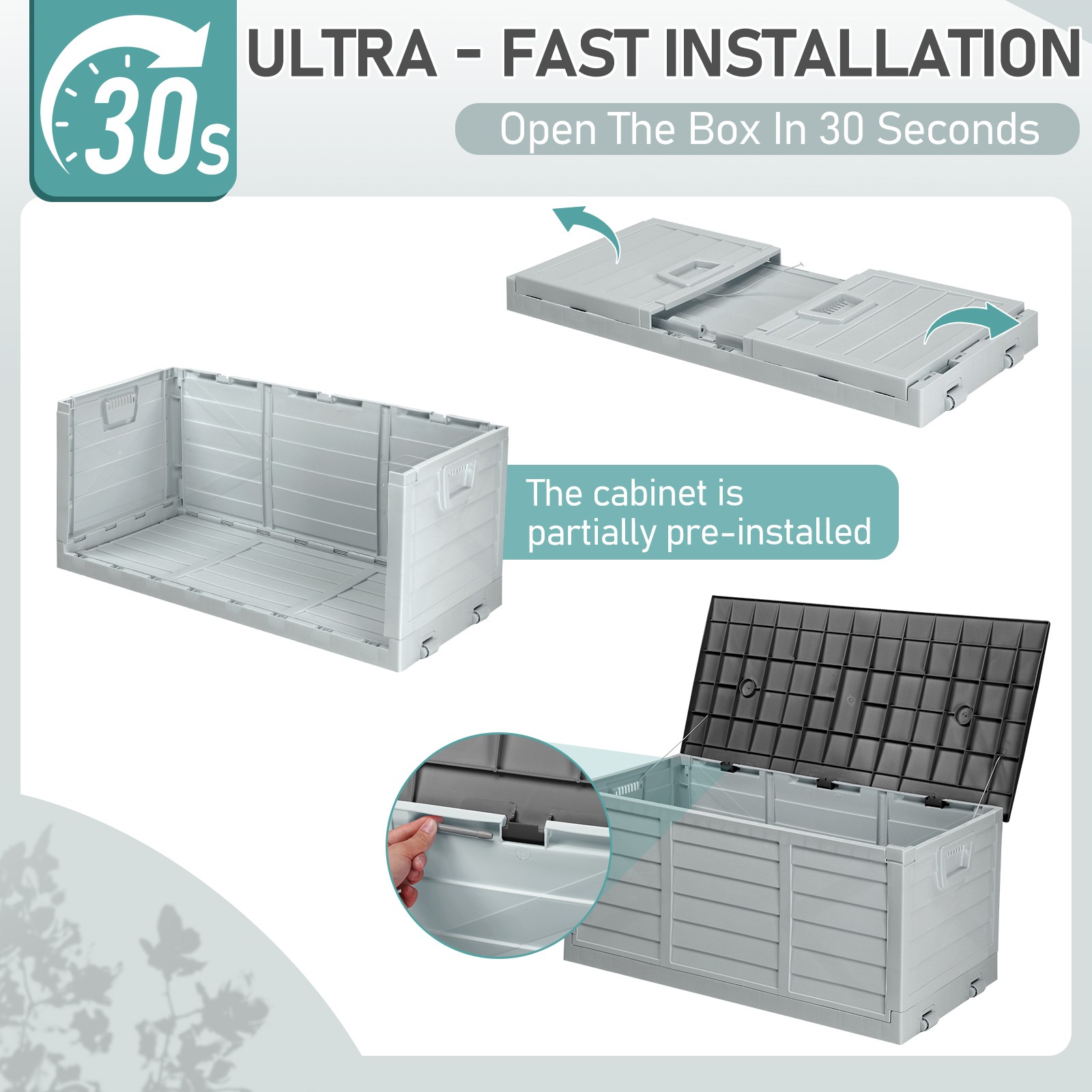 30s

ULTRA - FAST INSTALLATION

Open The Box In 30 Seconds

The cabinet is partially pre-installed