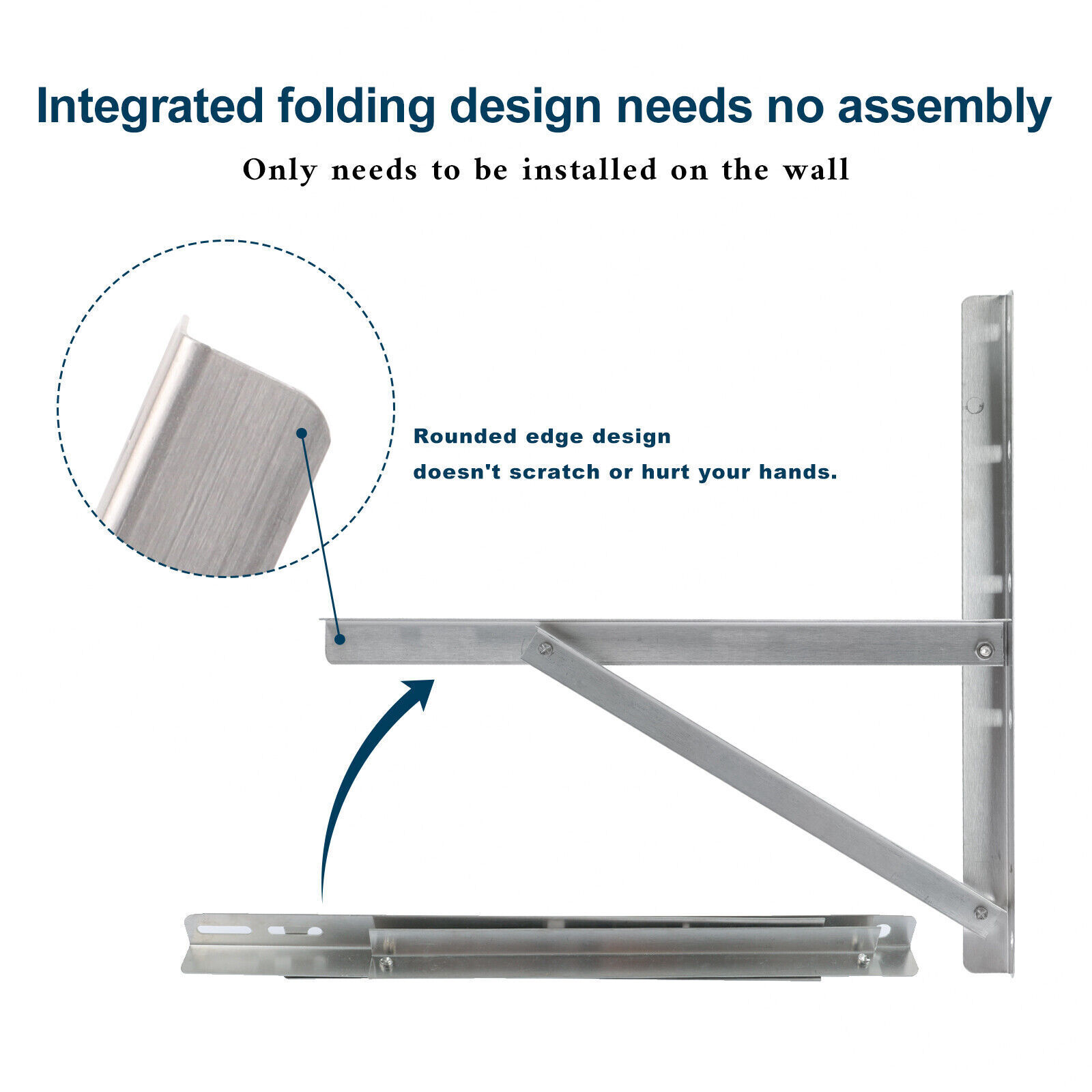 Integrated folding design needs no assembly

Only needs to be installed on the wall

Rounded edge design
doesn't scratch or hurt your hands.