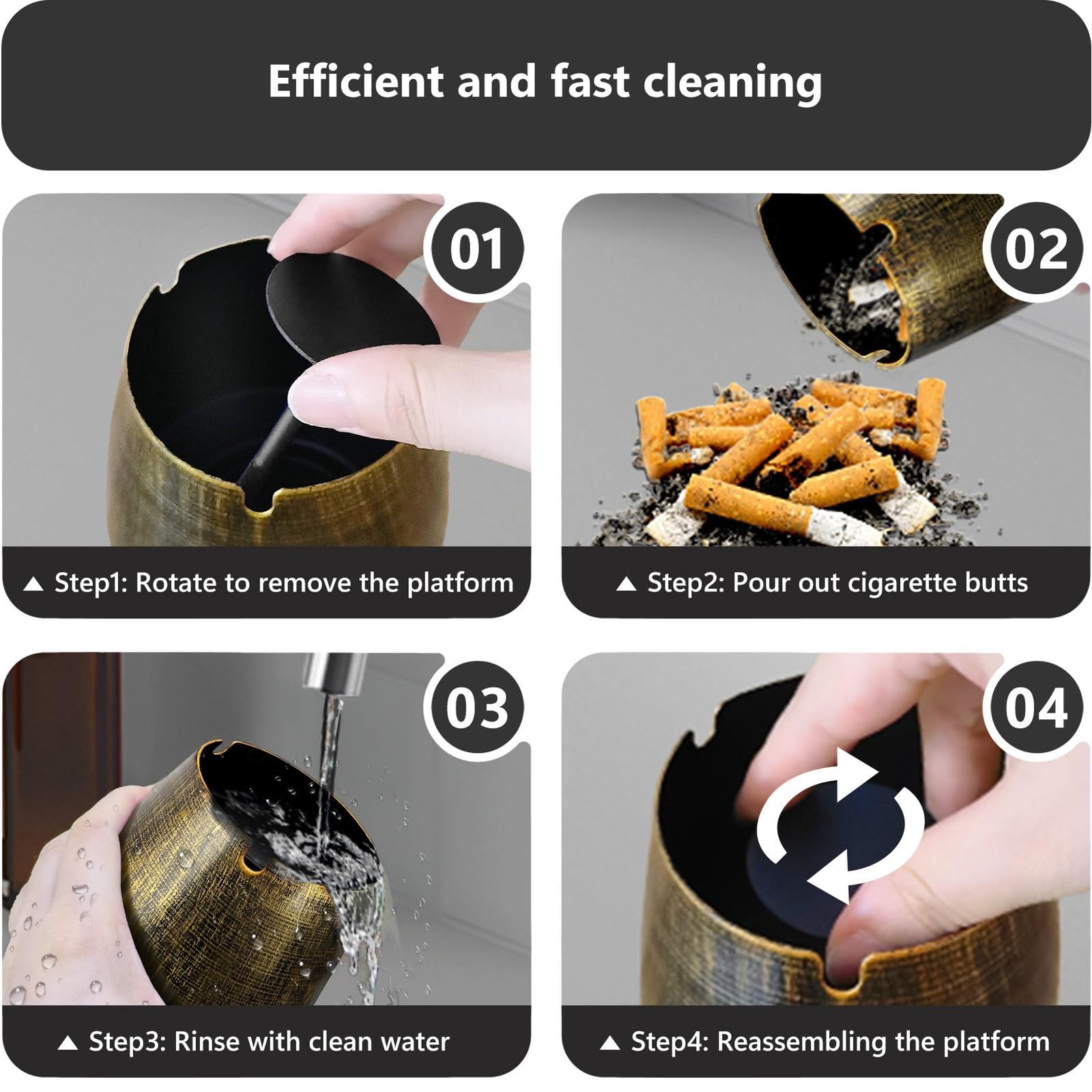 Efficient and fast cleaning

01

▲ Step1: Rotate to remove the platform

02

▲ Step2: Pour out cigarette butts

03

▲ Step3: Rinse with clean water

04

▲ Step4: Reassembling the platform