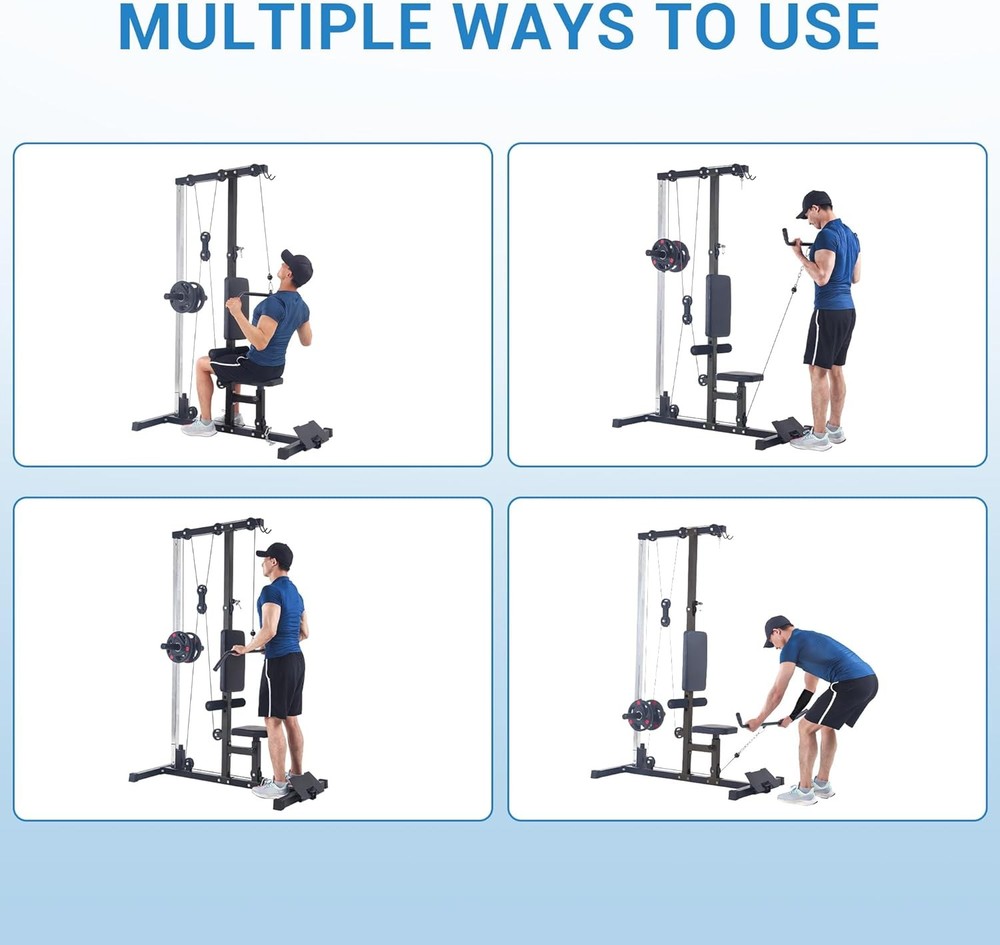 MULTIPLE WAYS TO USE