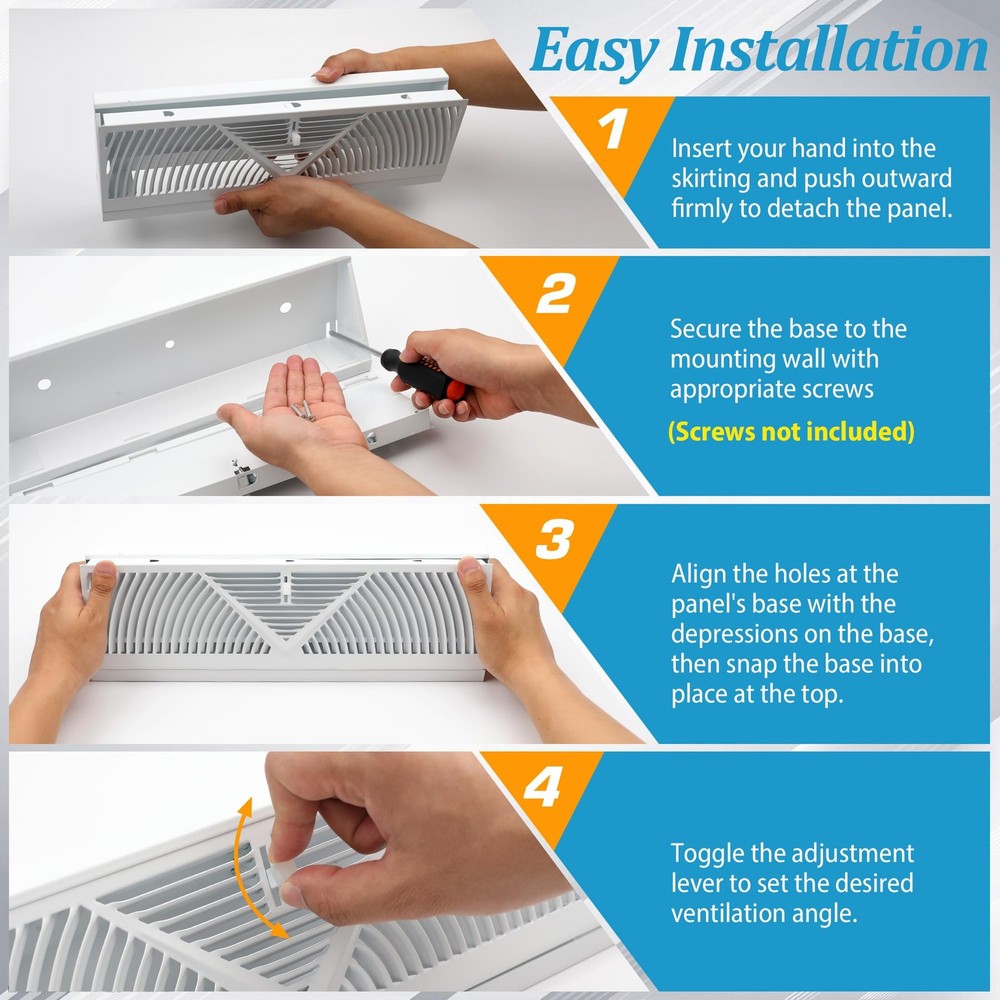 Easy Installation

1

Insert your hand into the skirting and push outward firmly to detach the panel.

2

Secure the base to the mounting wall with appropriate screws

(Screws not included)

3

Align the holes at the panel's base with the depressions on the base, then snap the base into place at the top.

4

Toggle the adjustment lever to set the desired ventilation angle.