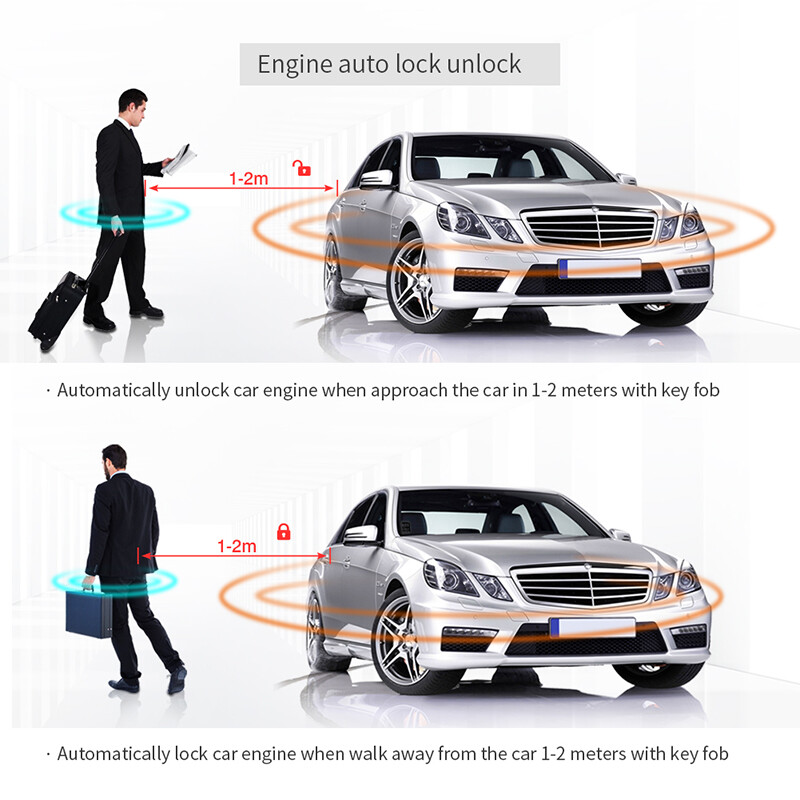 Engine auto lock unlock

1-2m

· Automatically unlock car engine when approach the car in 1-2 meters with key fob

1-2m

· Automatically lock car engine when walk away from the car 1-2 meters with key fob