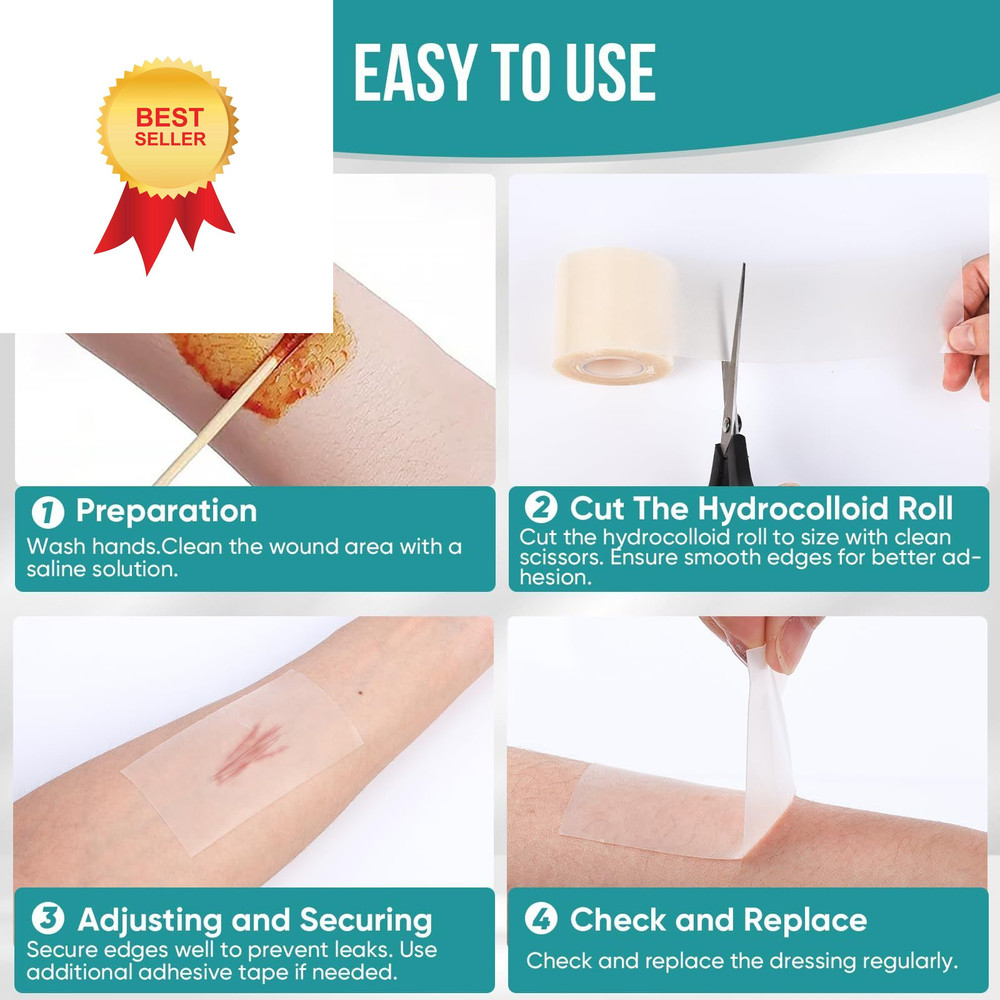 BEST SELLER

EASY TO USE

1 Preparation
Wash hands.Clean the wound area with a saline solution.

2 Cut The Hydrocolloid Roll
Cut the hydrocolloid roll to size with clean scissors. Ensure smooth edges for better adhesion.

3 Adjusting and Securing
Secure edges well to prevent leaks. Use additional adhesive tape if needed.

4 Check and Replace
Check and replace the dressing regularly.