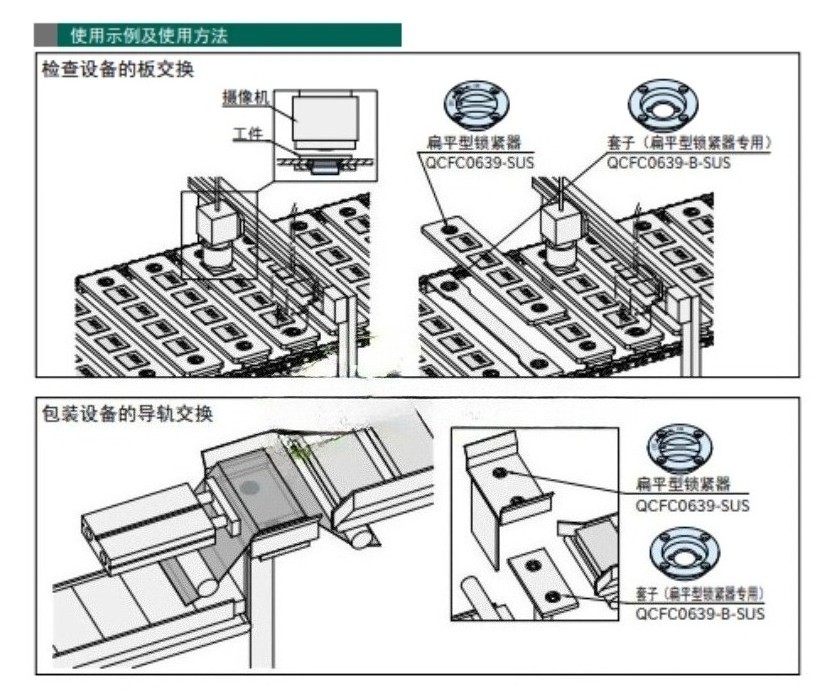 使用示例及使用方法

检查设备的板交换

摄像机

工件

扁平型锁紧器
QCFC0639-SUS

套子（扁平型锁紧器专用）
QCFC0639-B-SUS

包装设备的导轨交换

扁平型锁紧器
QCFC0639-SUS

套子（扁平型锁紧器专用）
QCFC0639-B-SUS