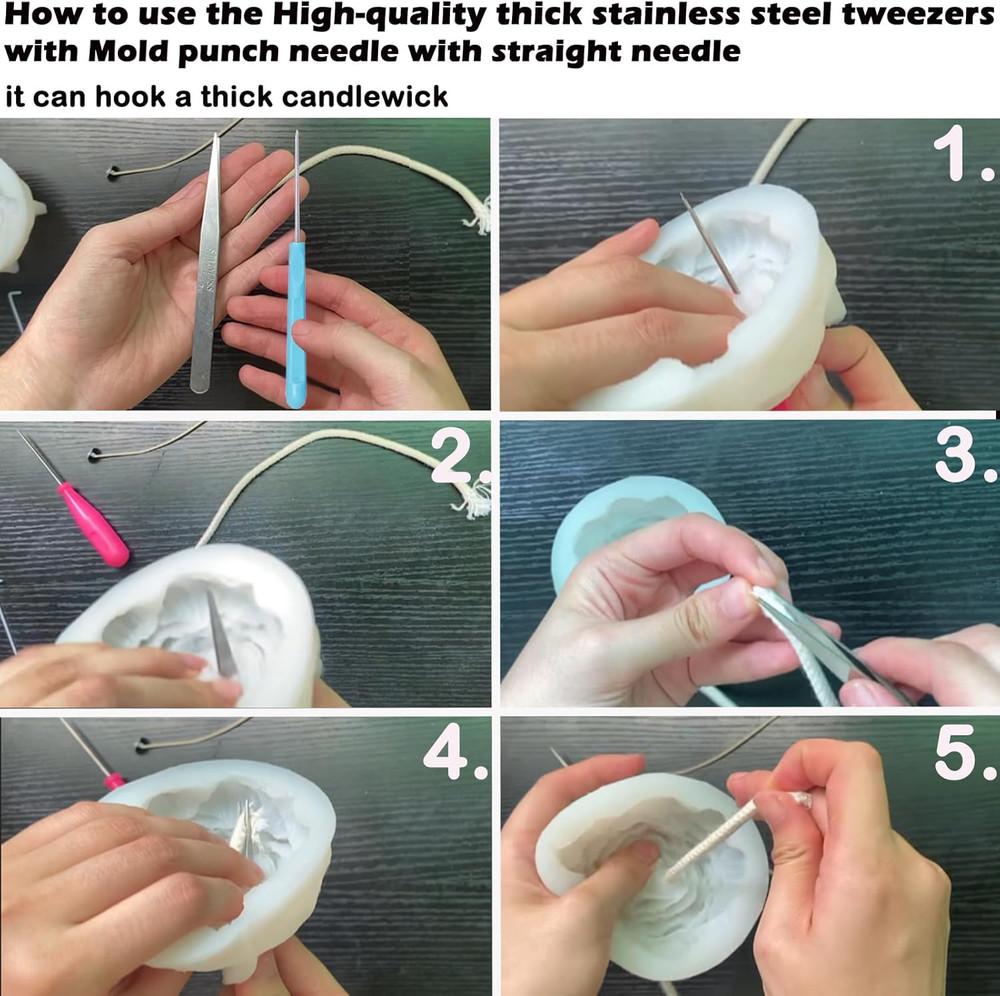 How to use the High-quality thick stainless steel tweezers with Mold punch needle with straight needle
it can hook a thick candlewick

1.

2.

3.

4.

5.