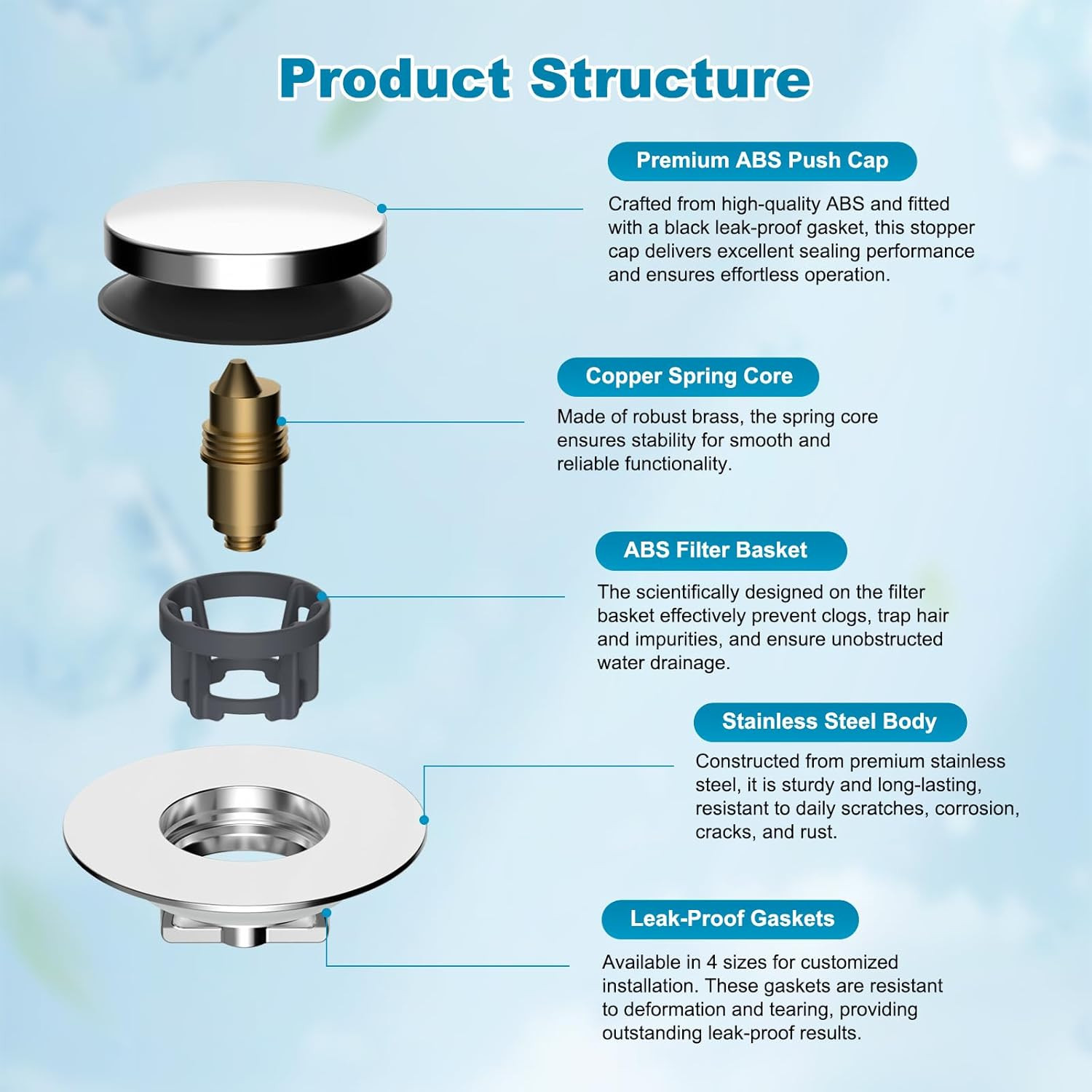 Product Structure

Premium ABS Push Cap

Crafted from high-quality ABS and fitted with a black leak-proof gasket, this stopper cap delivers excellent sealing performance and ensures effortless operation.

Copper Spring Core

Made of robust brass, the spring core ensures stability for smooth and reliable functionality.

ABS Filter Basket

The scientifically designed on the filter basket effectively prevent clogs, trap hair and impurities, and ensure unobstructed water drainage.

Stainless Steel Body

Constructed from premium stainless steel, it is sturdy and long-lasting, resistant to daily scratches, corrosion, cracks, and rust.

Leak-Proof Gaskets

Available in 4 sizes for customized installation. These gaskets are resistant to deformation and tearing, providing outstanding leak-proof results.