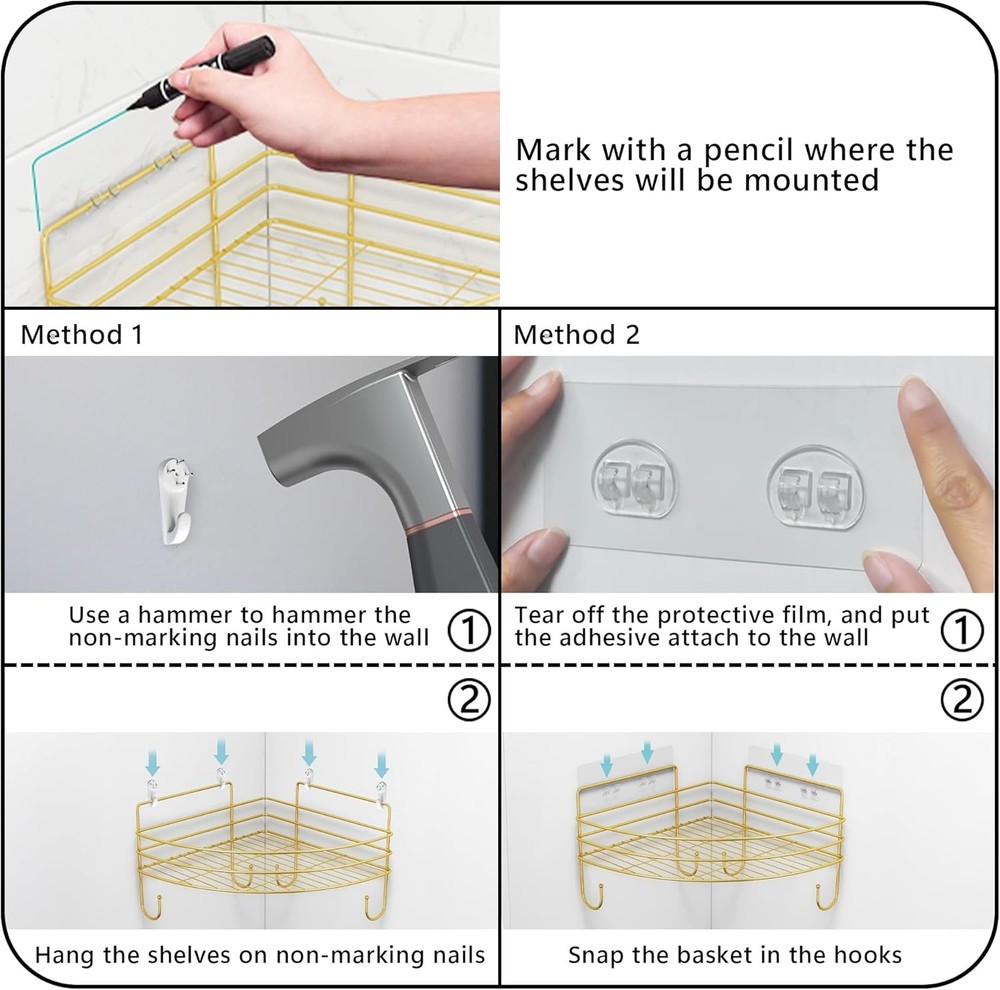 Mark with a pencil where the shelves will be mounted

Method 1

Use a hammer to hammer the non-marking nails into the wall ①

②

Hang the shelves on non-marking nails

Method 2

Tear off the protective film, and put the adhesive attach to the wall ①

②

Snap the basket in the hooks