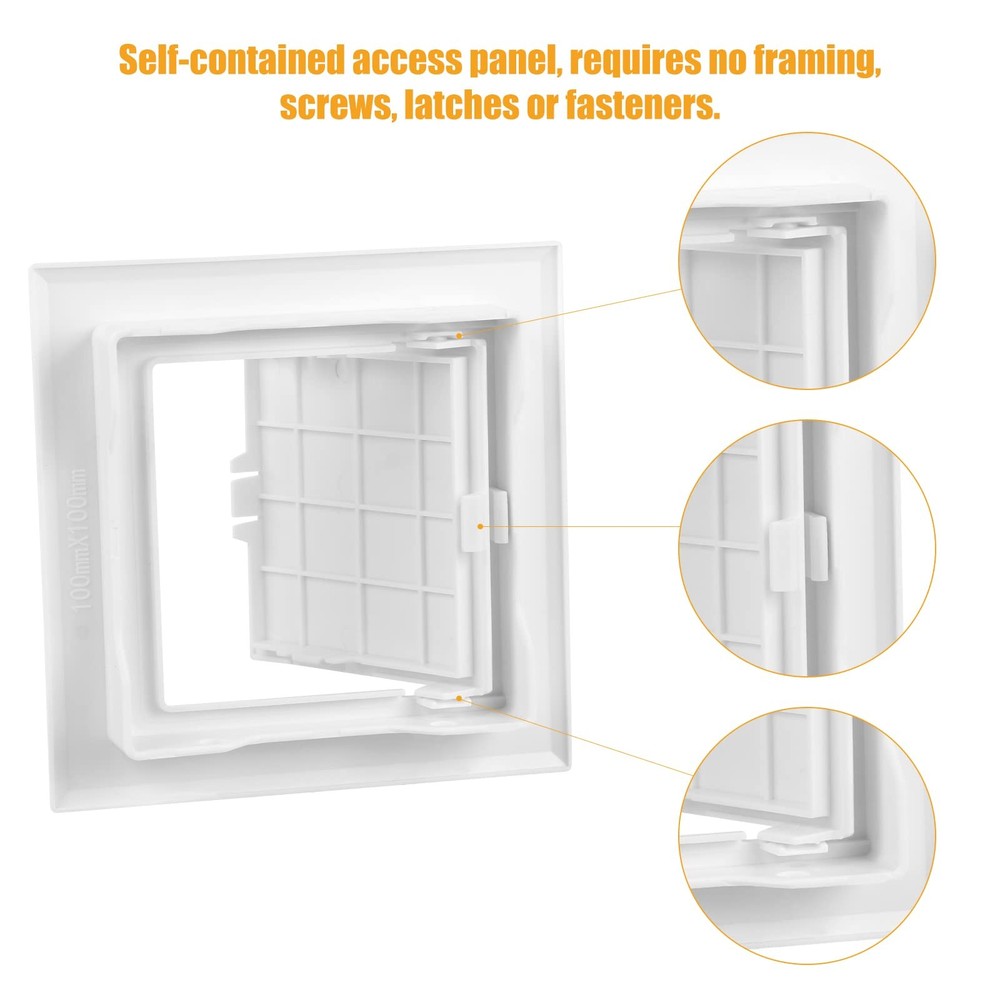 Self-contained access panel, requires no framing, screws, latches or fasteners.

100mmX100mm