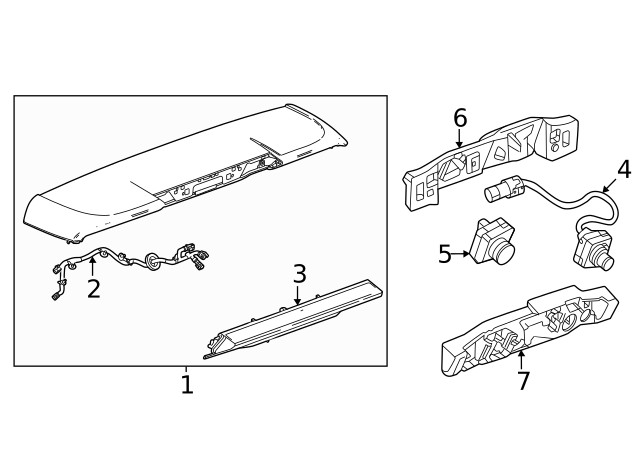 6
4
5
2
3
7
1