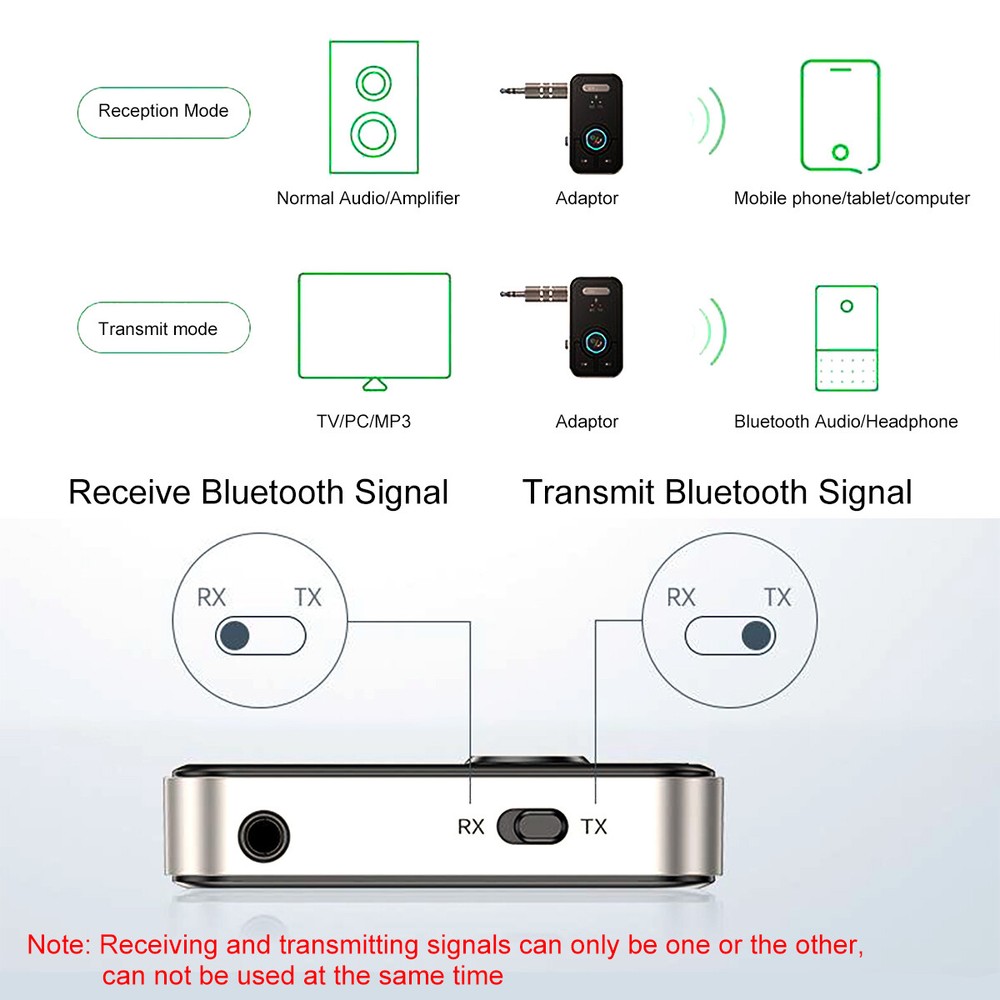 Reception Mode

Normal Audio/Amplifier

Adaptor

Mobile phone/tablet/computer

Transmit mode

TV/PC/MP3

Adaptor

Bluetooth Audio/Headphone

Receive Bluetooth Signal

Transmit Bluetooth Signal

RX TX

RX TX

RX TX

Note: Receiving and transmitting signals can only be one or the other, can not be used at the same time