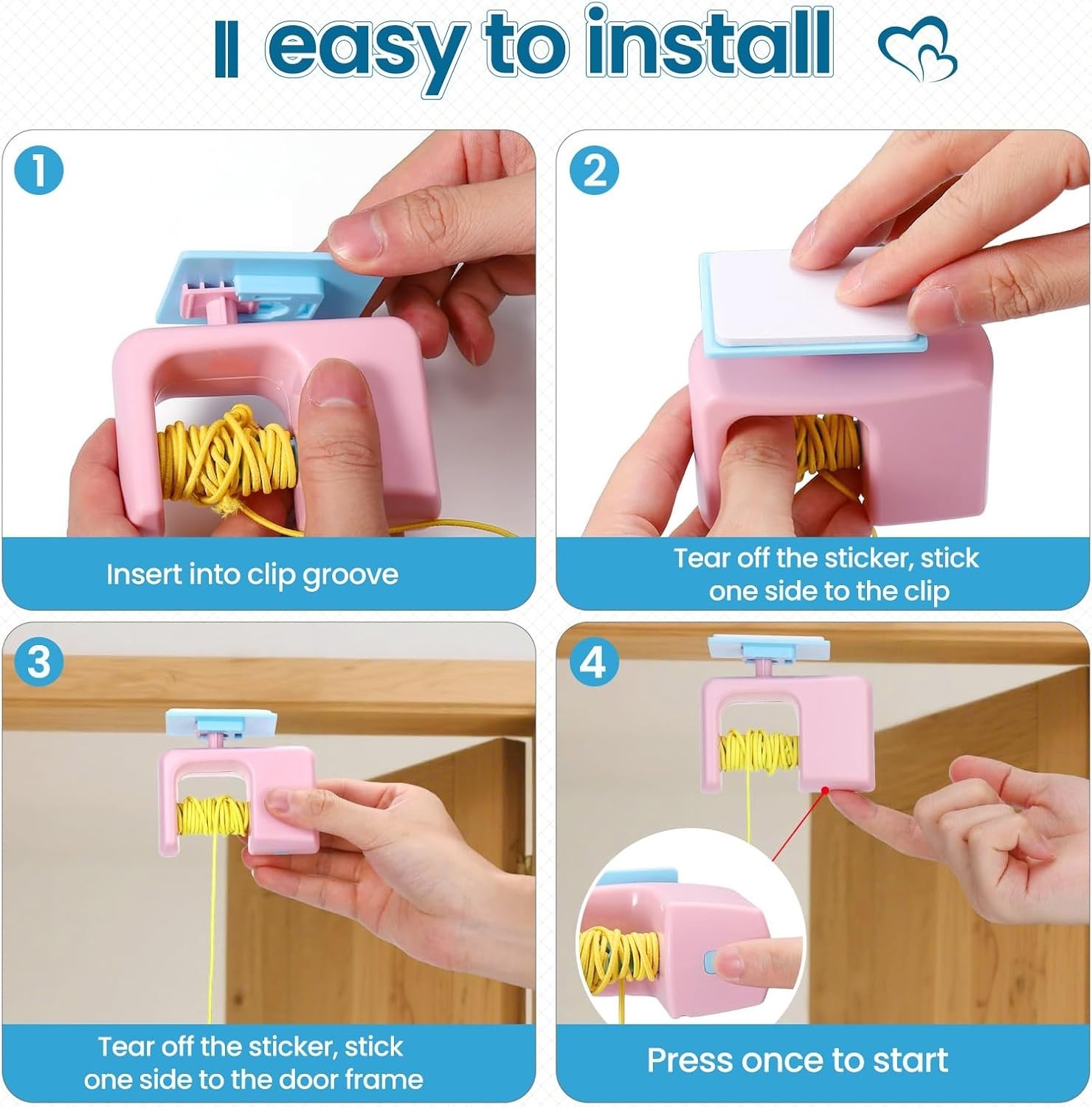 easy to install

1
Insert into clip groove

2
Tear off the sticker, stick one side to the clip

3
Tear off the sticker, stick one side to the door frame

4
Press once to start