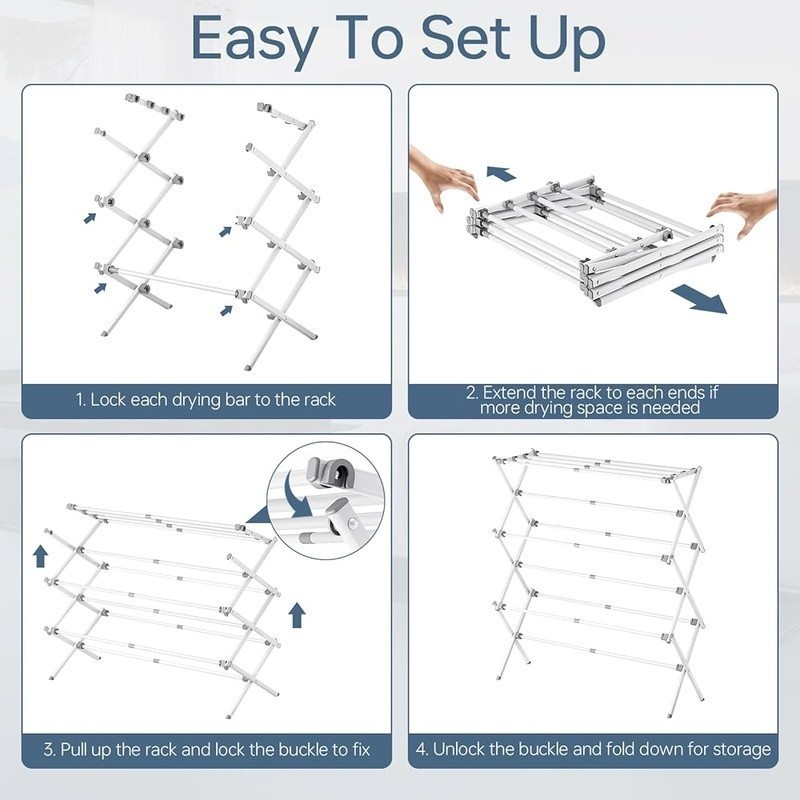 Easy To Set Up

1. Lock each drying bar to the rack

2. Extend the rack to each ends if more drying space is needed

3. Pull up the rack and lock the buckle to fix

4. Unlock the buckle and fold down for storage