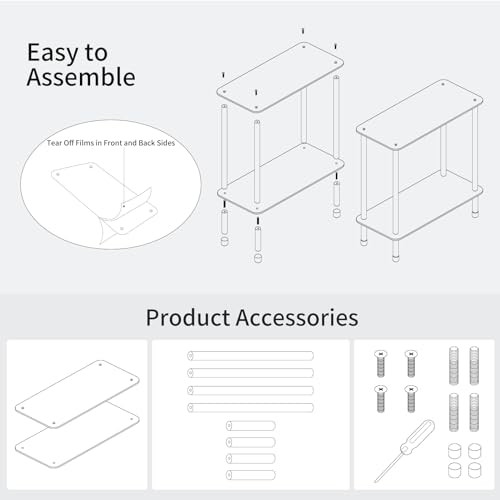 Easy to Assemble

Tear Off Films in Front and Back Sides

Product Accessories