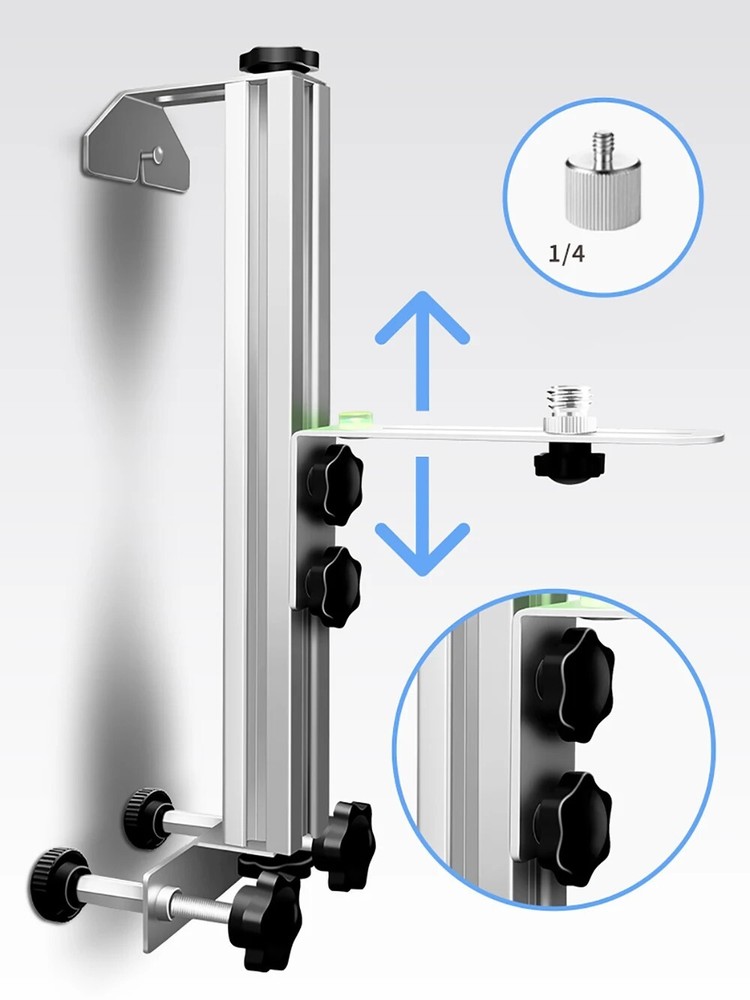 1/4