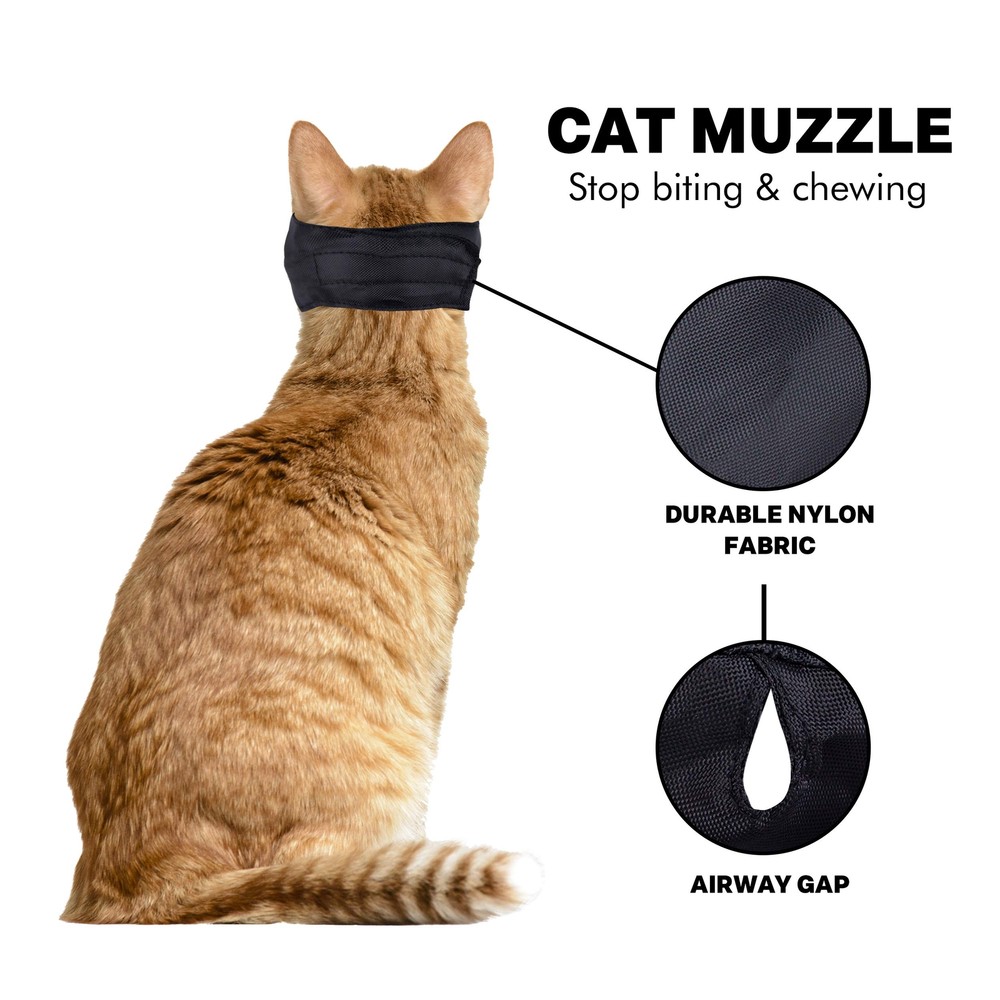 CAT MUZZLE
Stop biting & chewing

DURABLE NYLON FABRIC

AIRWAY GAP