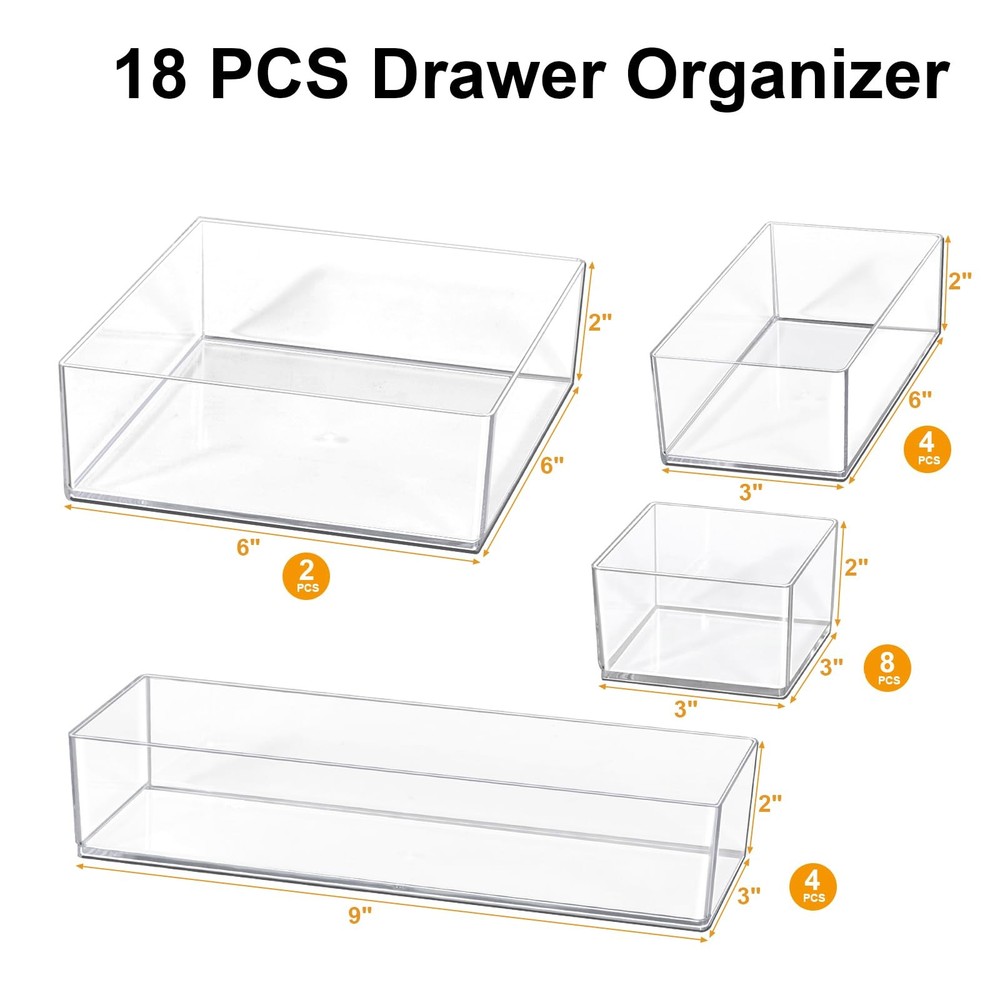 18 PCS Drawer Organizer

2"
6"
6"
2 PCS

2"
6"
3"
4 PCS

2"
3"
3"
8 PCS

2"
3"
9"
4 PCS