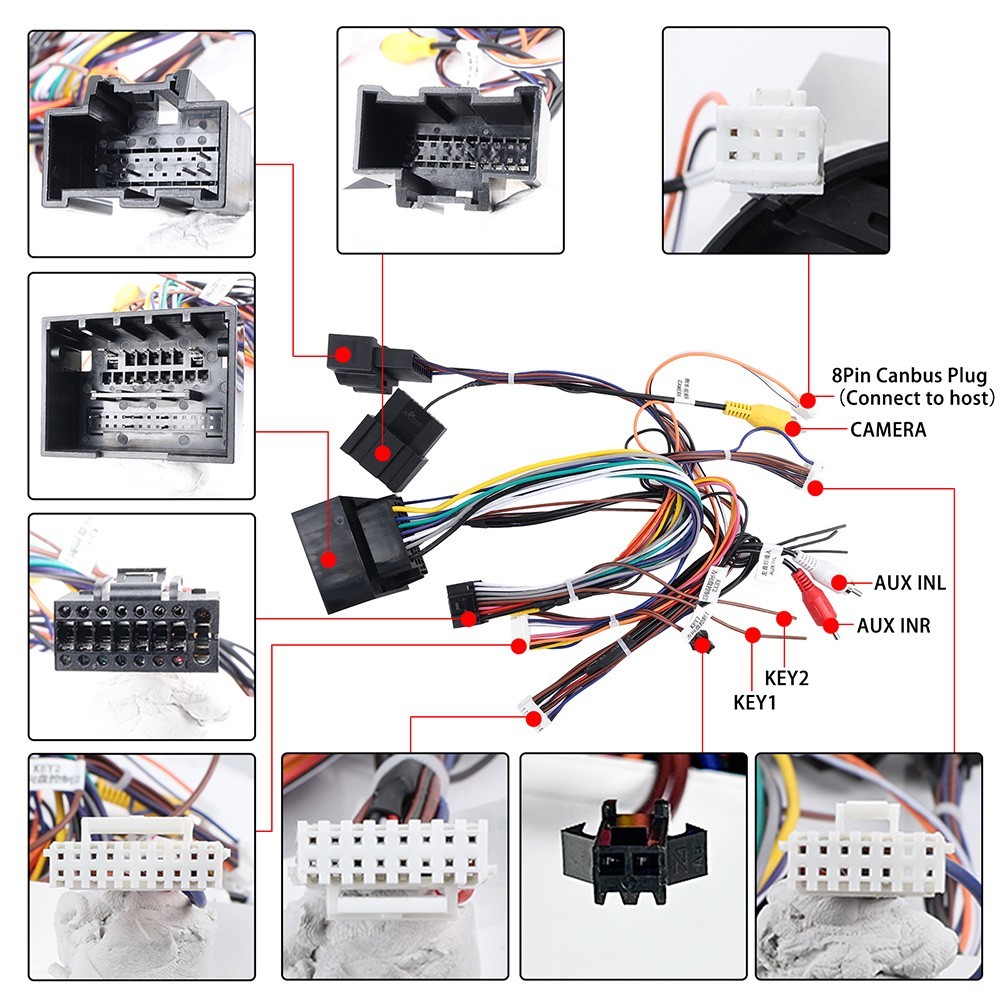 8Pin Canbus Plug
(Connect to host)

CAMERA

AUX INL

AUX INR

KEY2

KEY1

KEY2