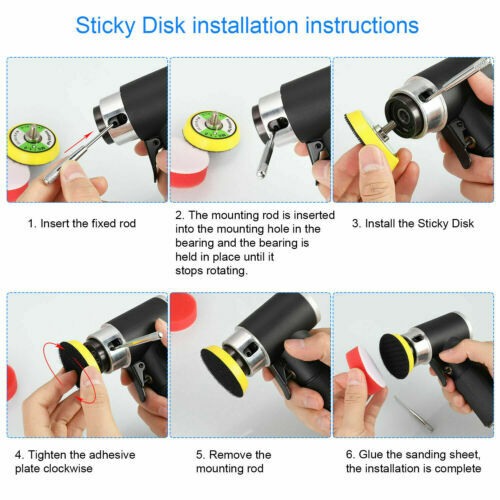 Sticky Disk installation instructions

1. Insert the fixed rod

2. The mounting rod is inserted into the mounting hole in the bearing and the bearing is held in place until it stops rotating.

3. Install the Sticky Disk

4. Tighten the adhesive plate clockwise

5. Remove the mounting rod

6. Glue the sanding sheet, the installation is complete