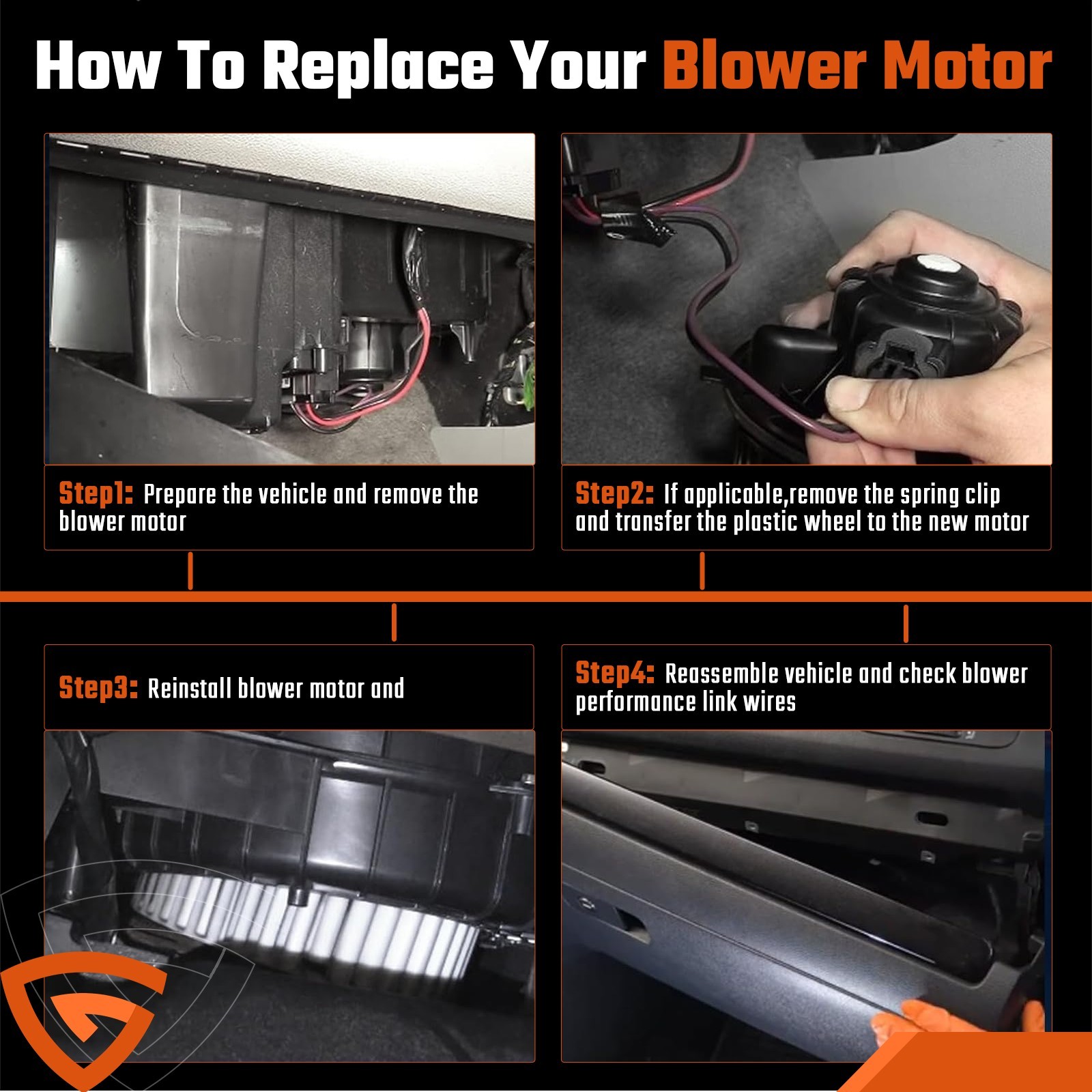 How To Replace Your Blower Motor

Step1: Prepare the vehicle and remove the blower motor

Step2: If applicable,remove the spring clip and transfer the plastic wheel to the new motor

Step3: Reinstall blower motor and

Step4: Reassemble vehicle and check blower performance link wires