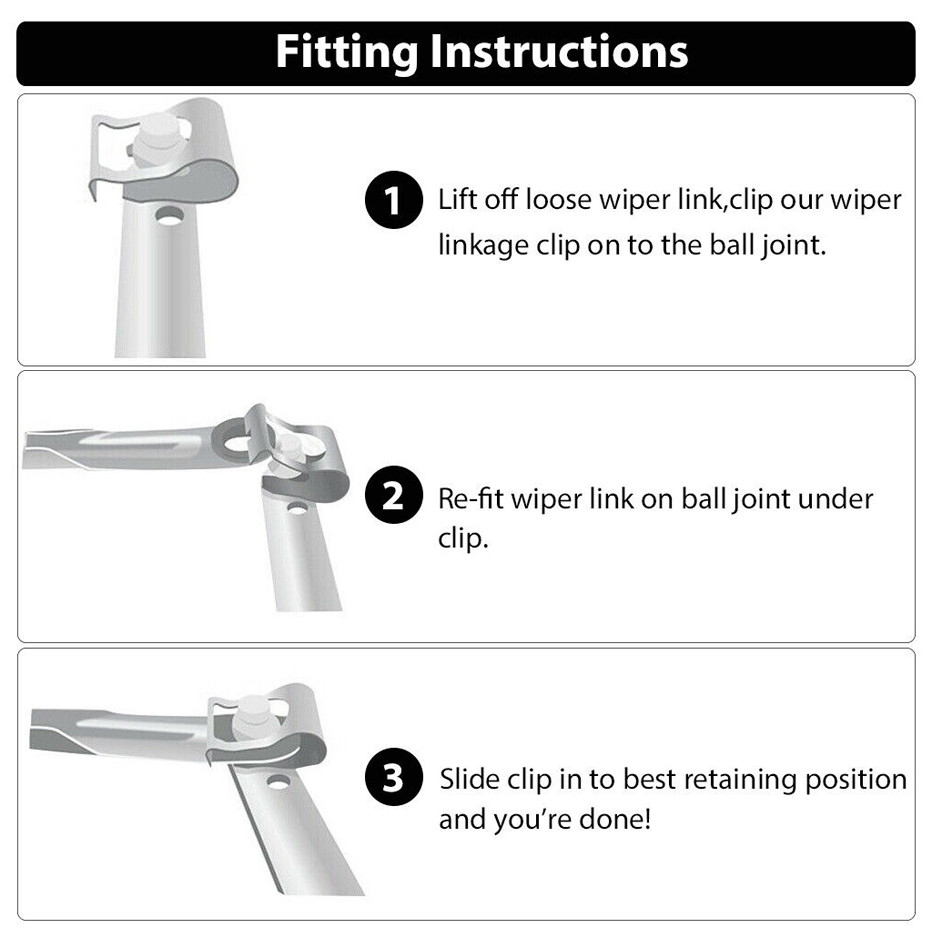 Fitting Instructions

1 Lift off loose wiper link,clip our wiper linkage clip on to the ball joint.

2 Re-fit wiper link on ball joint under clip.

3 Slide clip in to best retaining position and you're done!