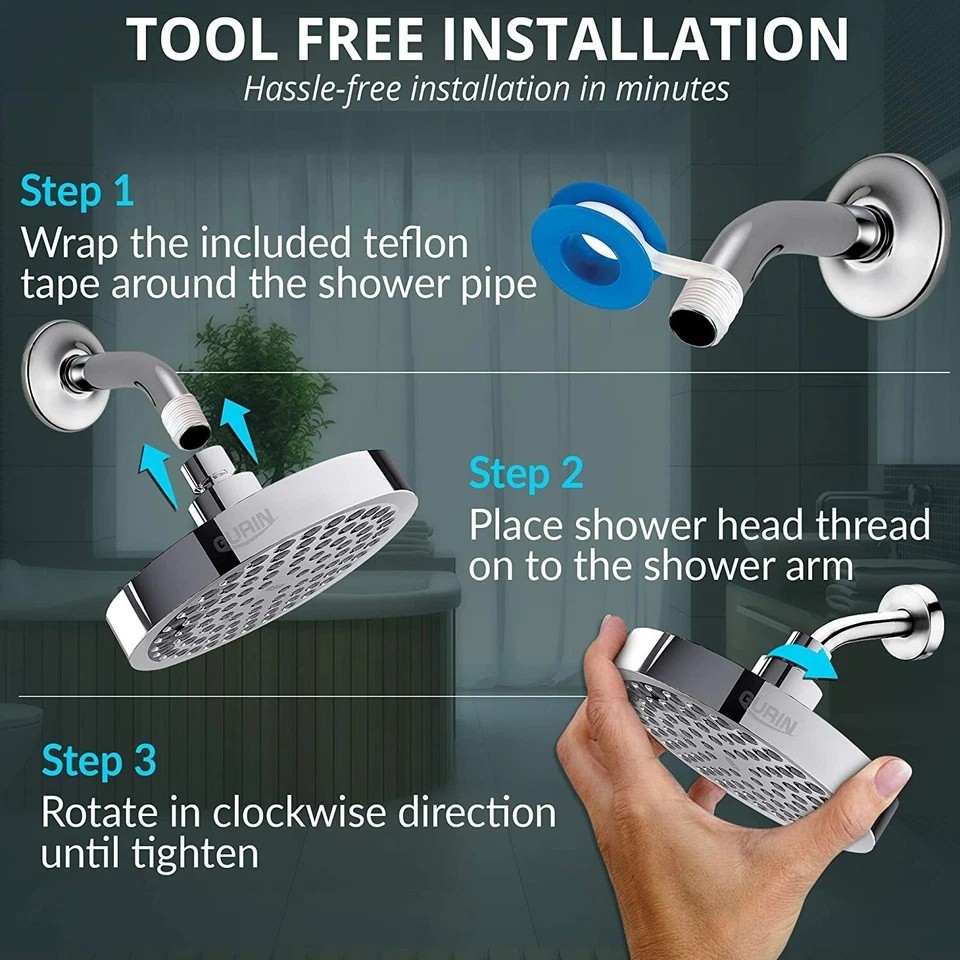 TOOL FREE INSTALLATION
Hassle-free installation in minutes

Step 1
Wrap the included teflon tape around the shower pipe

GURIN

Step 2
Place shower head thread on to the shower arm

GURIN

Step 3
Rotate in clockwise direction until tighten