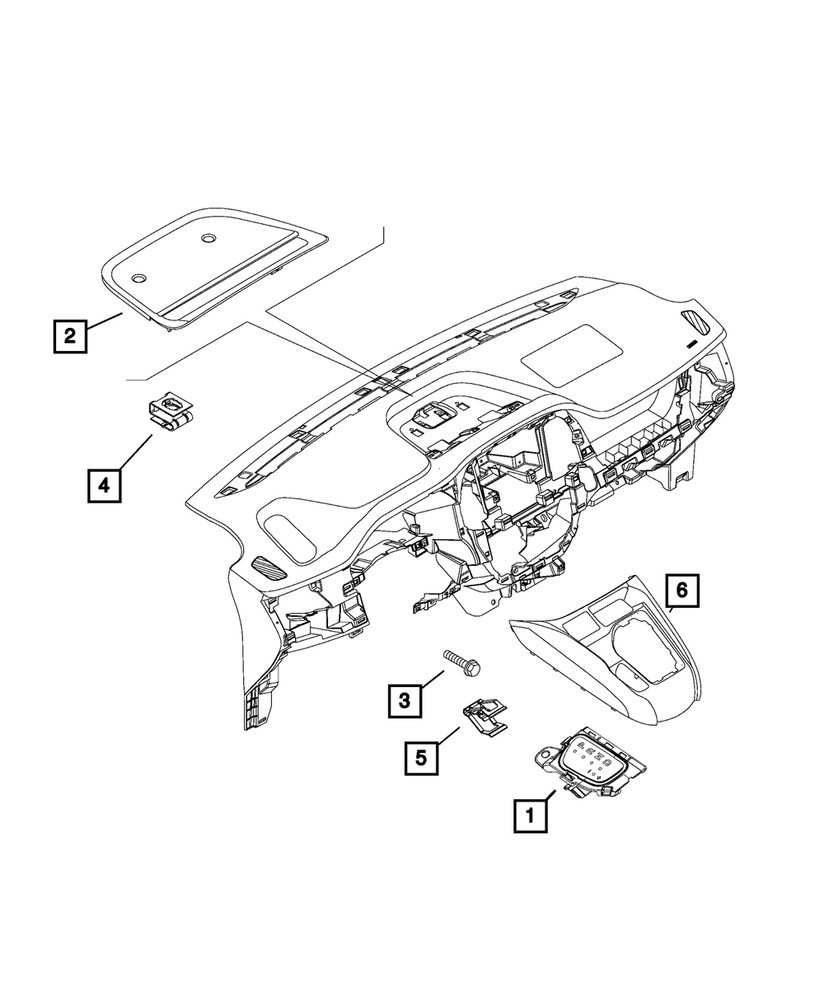 2

4

6

3

5

1