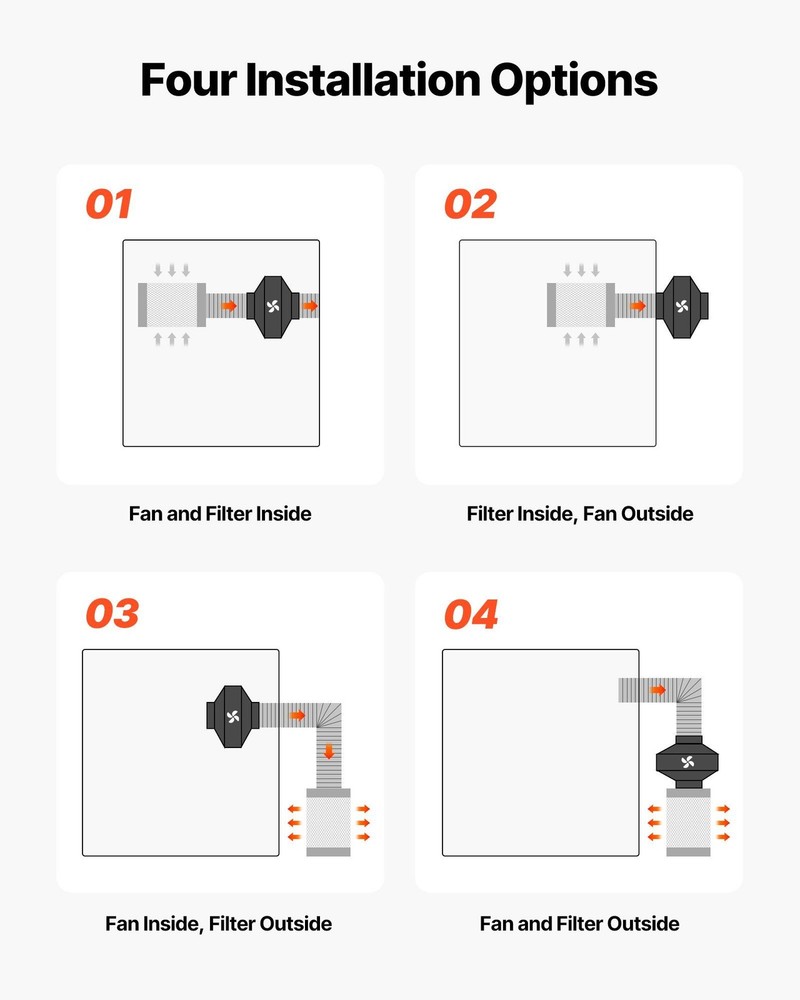 Four Installation Options

01

Fan and Filter Inside

02

Filter Inside, Fan Outside

03

Fan Inside, Filter Outside

04

Fan and Filter Outside