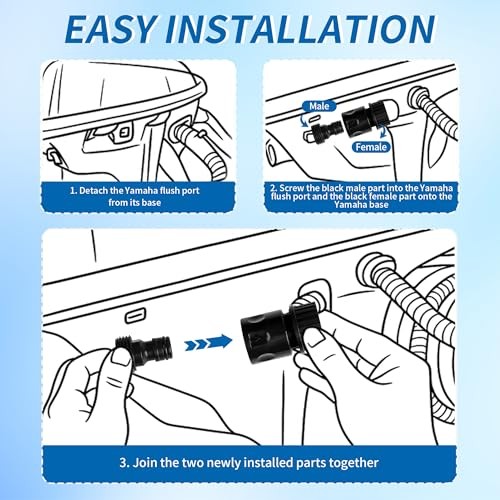 EASY INSTALLATION

1. Detach the Yamaha flush port from its base

Male

Female

2. Screw the black male part into the Yamaha flush port and the black female part onto the Yamaha base

3. Join the two newly installed parts together