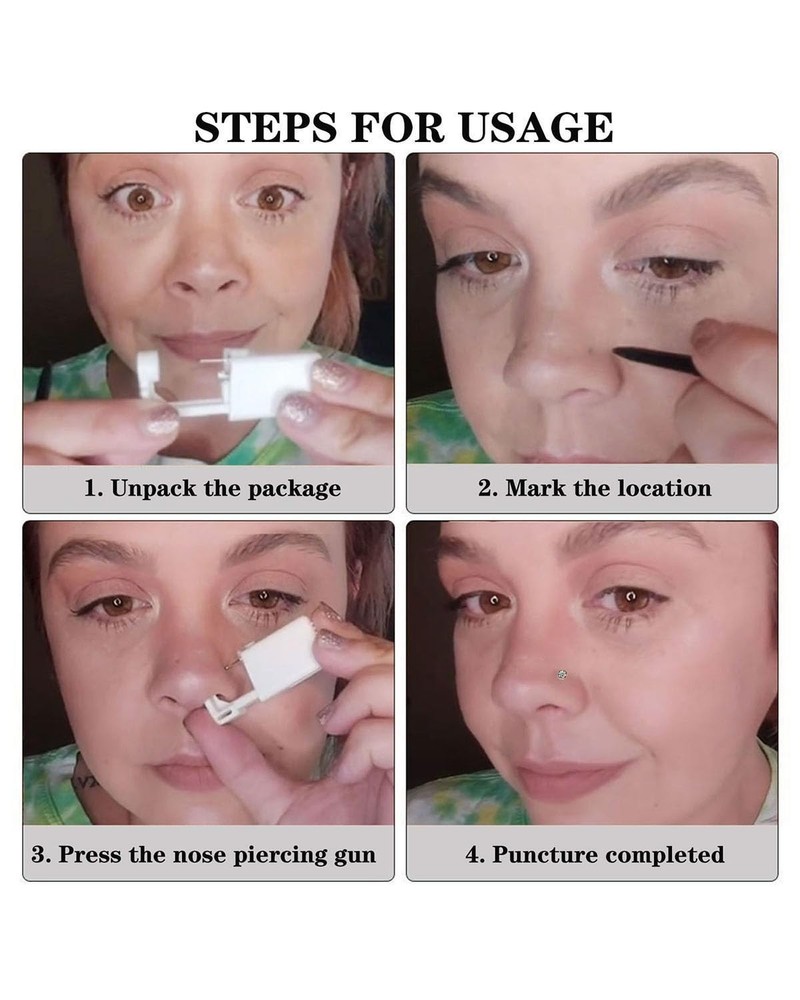 STEPS FOR USAGE

1. Unpack the package

2. Mark the location

3. Press the nose piercing gun

4. Puncture completed