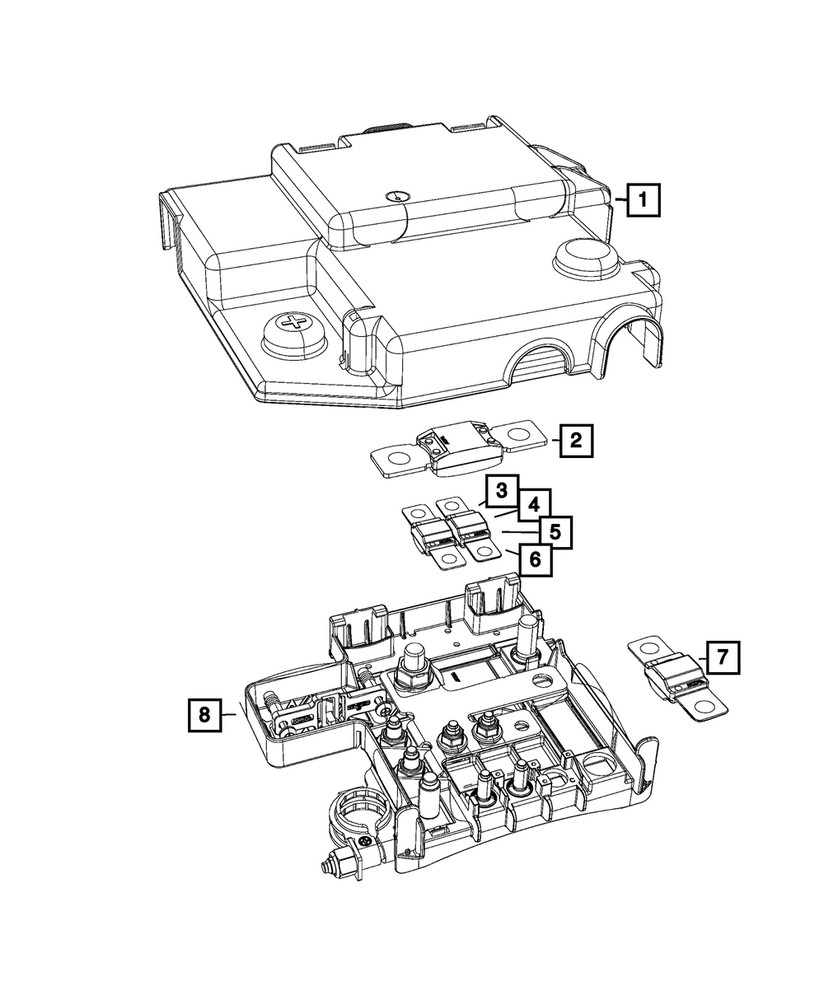 1
2
3
4
5
6
7
8