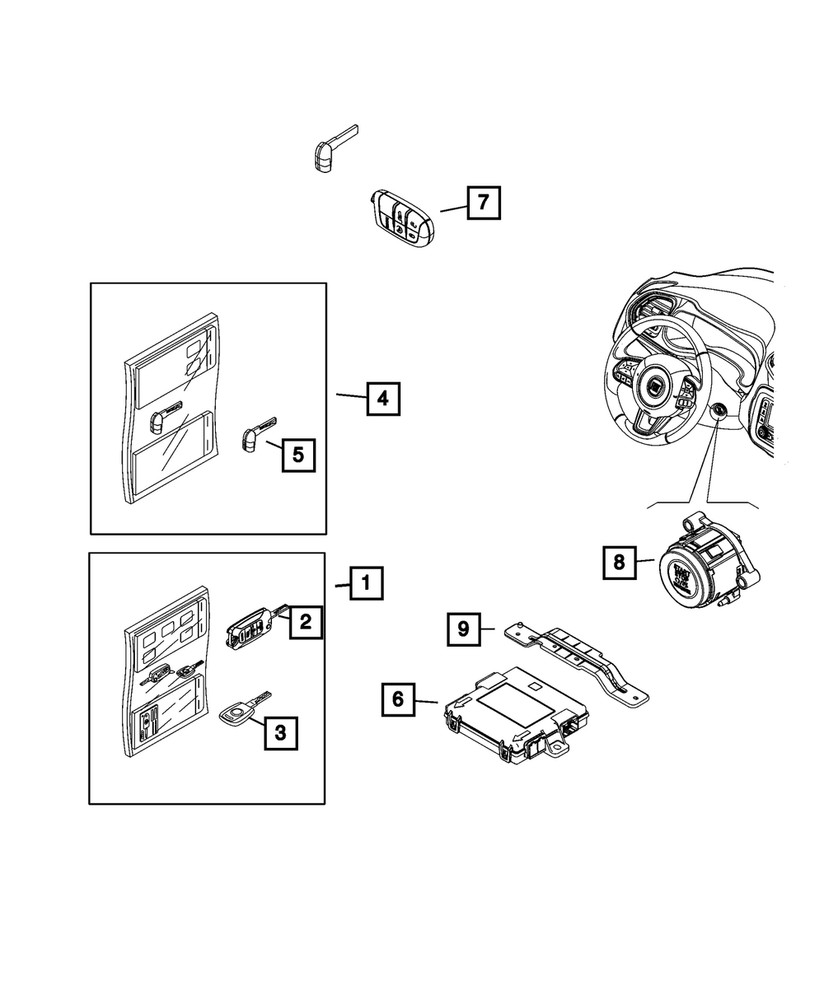 7

4

5

1

2

3

8

9

6