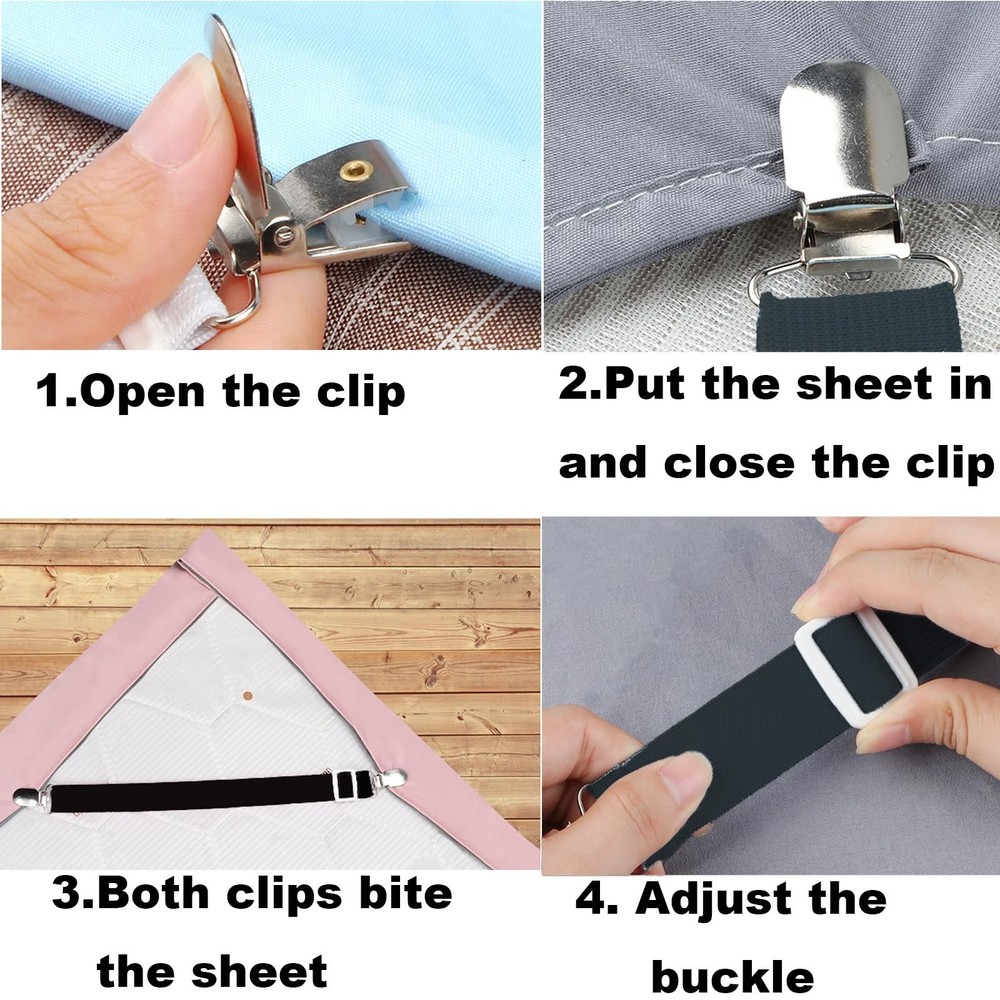 1.Open the clip

2.Put the sheet in and close the clip

3.Both clips bite the sheet

4. Adjust the buckle