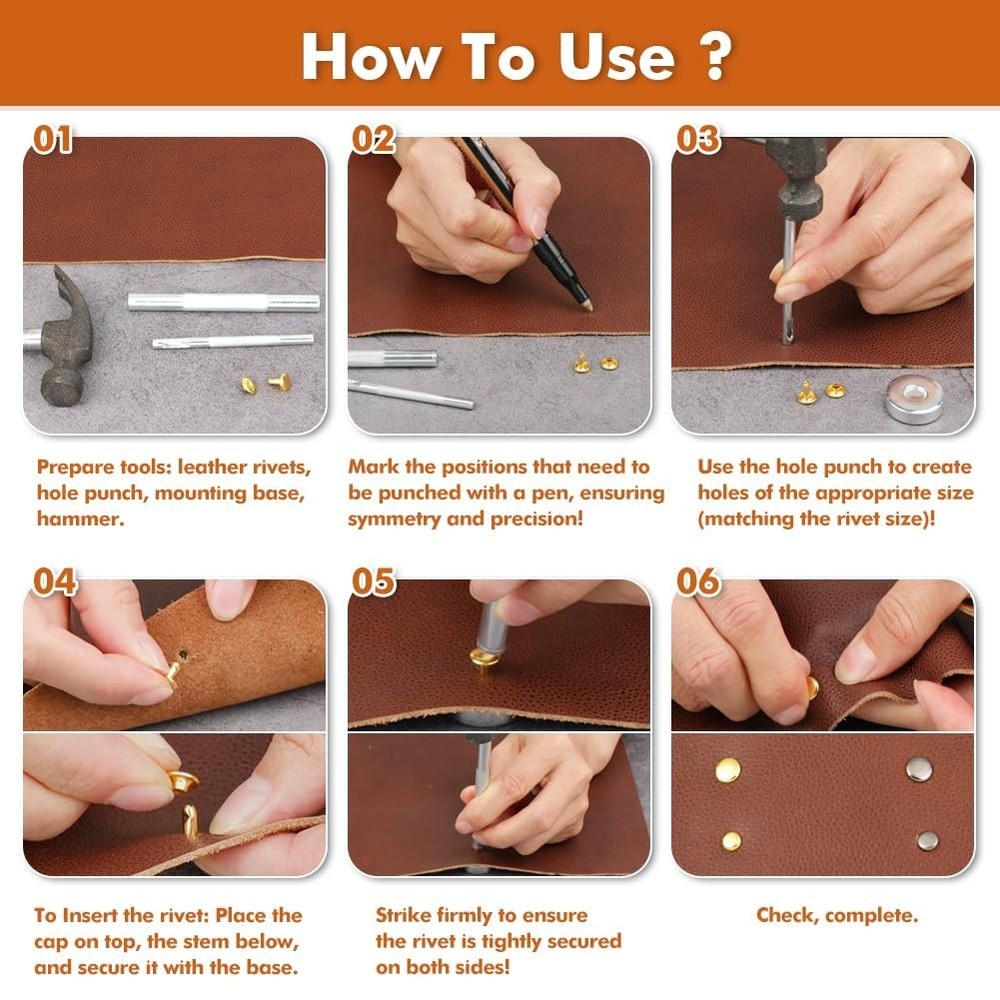 How To Use ?

01

Prepare tools: leather rivets, hole punch, mounting base, hammer.

02

Mark the positions that need to be punched with a pen, ensuring symmetry and precision!

03

Use the hole punch to create holes of the appropriate size (matching the rivet size)!

04

To Insert the rivet: Place the cap on top, the stem below, and secure it with the base.

05

Strike firmly to ensure the rivet is tightly secured on both sides!

06

Check, complete.