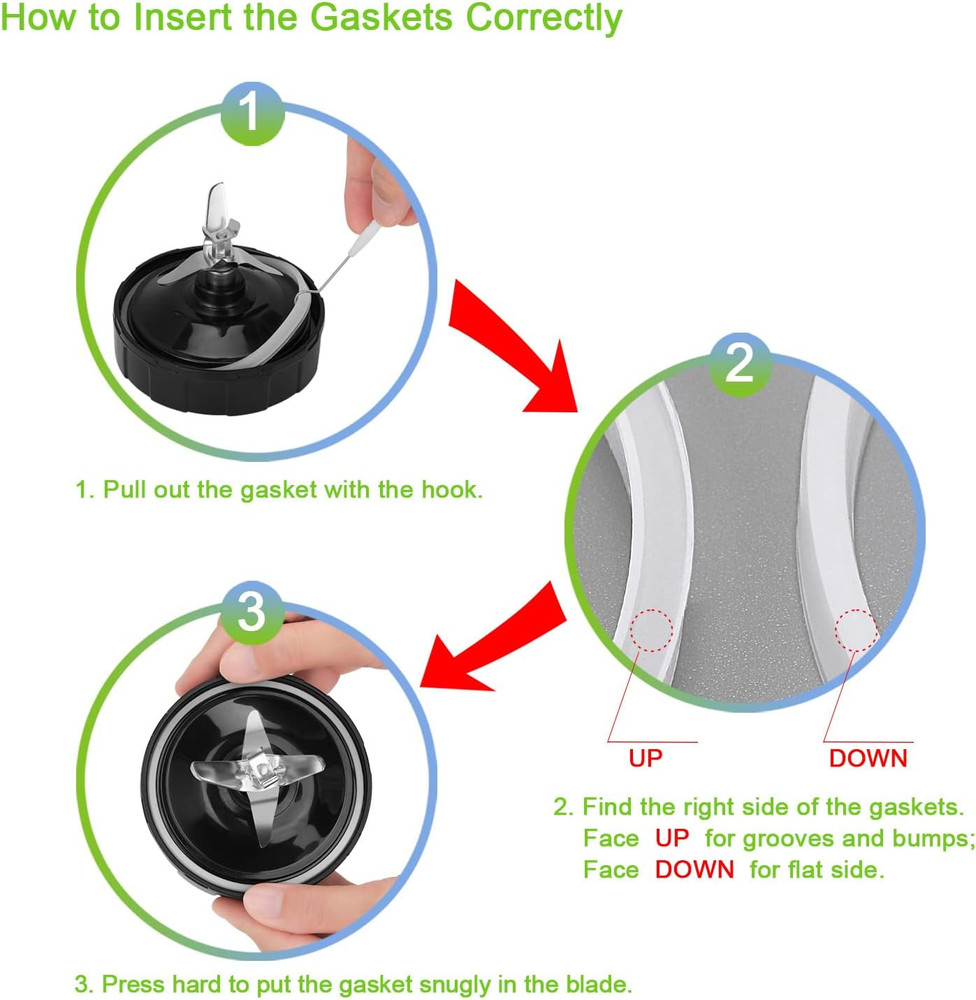 How to Insert the Gaskets Correctly

1

1. Pull out the gasket with the hook.

2

UP

DOWN

2. Find the right side of the gaskets. Face UP for grooves and bumps; Face DOWN for flat side.

3

3. Press hard to put the gasket snugly in the blade.