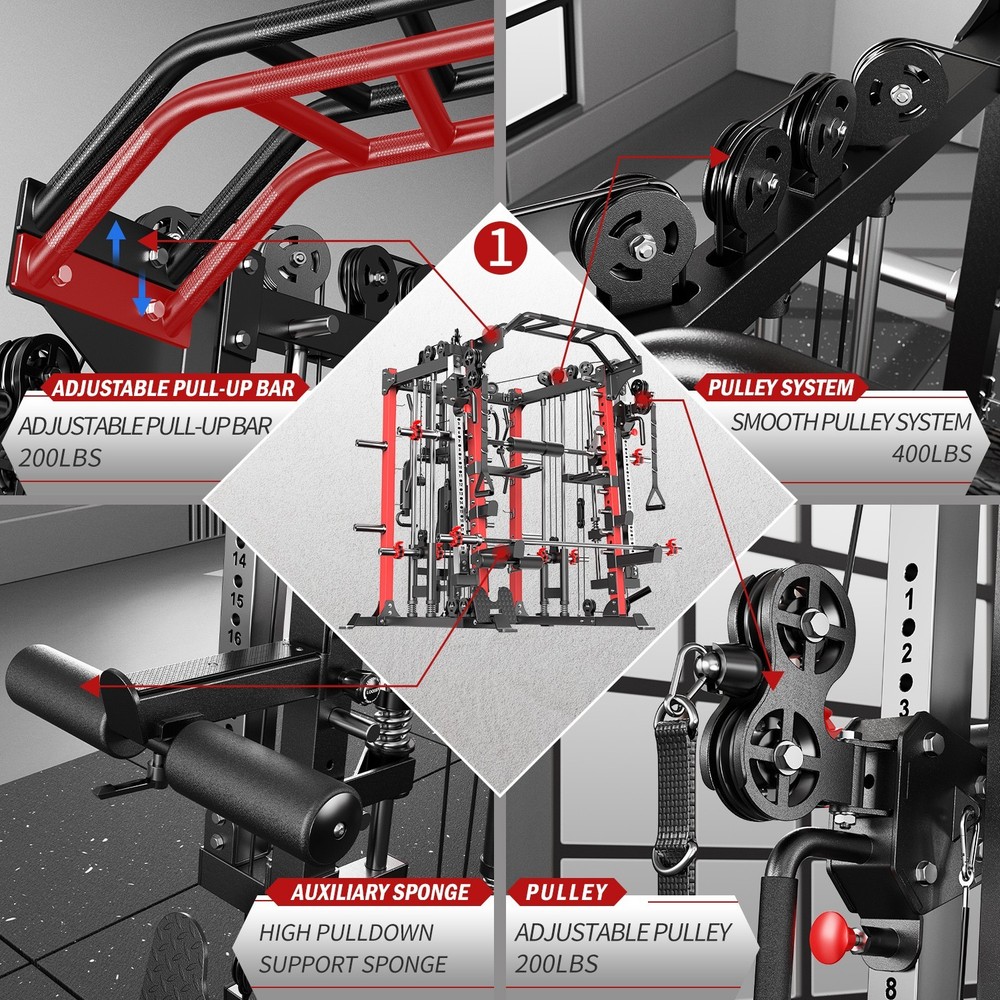 1

ADJUSTABLE PULL-UP BAR
ADJUSTABLE PULL-UP BAR
200LBS

PULLEY SYSTEM
SMOOTH PULLEY SYSTEM
400LBS

14
15
16

1
2
3

AUXILIARY SPONGE
HIGH PULLDOWN
SUPPORT SPONGE

PULLEY
ADJUSTABLE PULLEY
200LBS

8